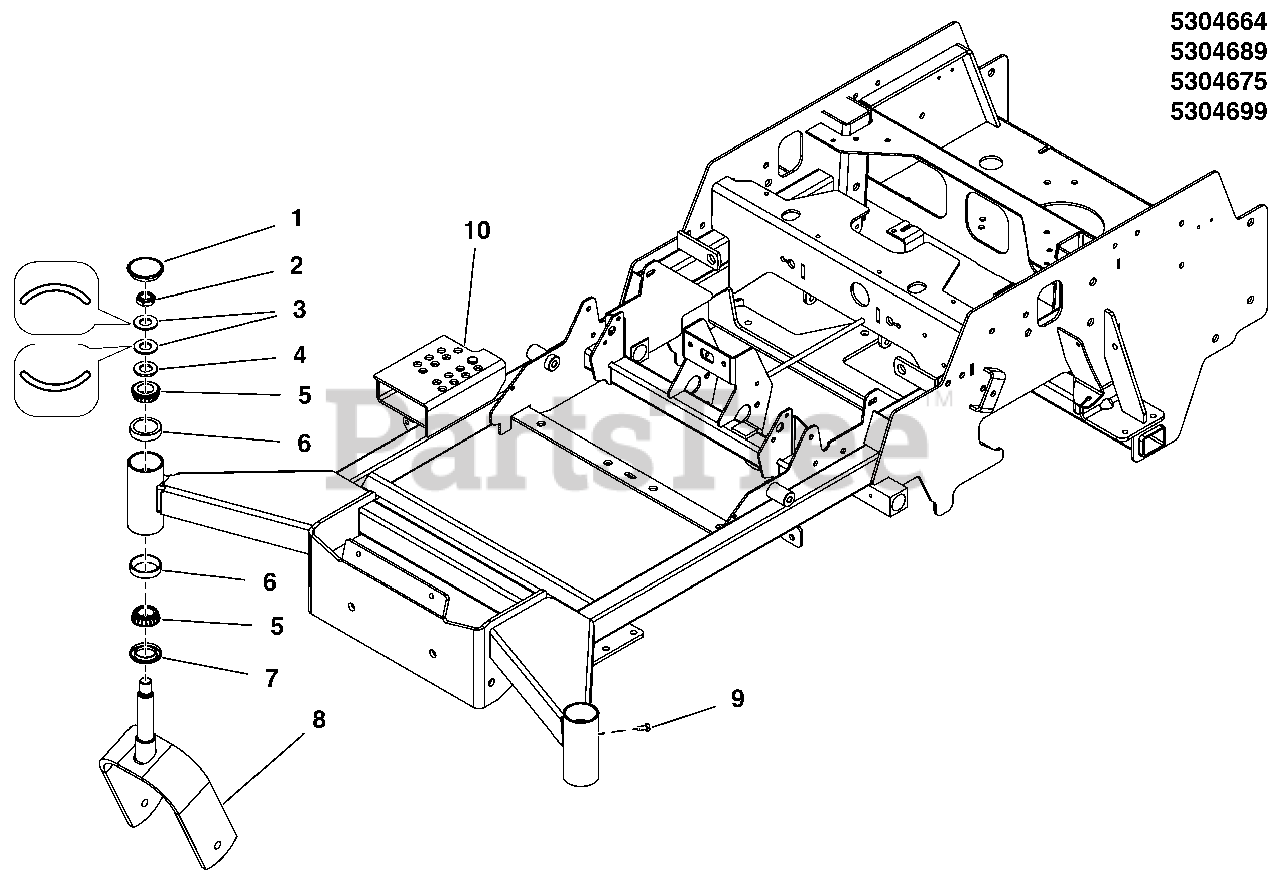 5304664
5304689
5304675
5304699

1
2
3
4
5
6
6
5
7
8
9
10

PartsTree™