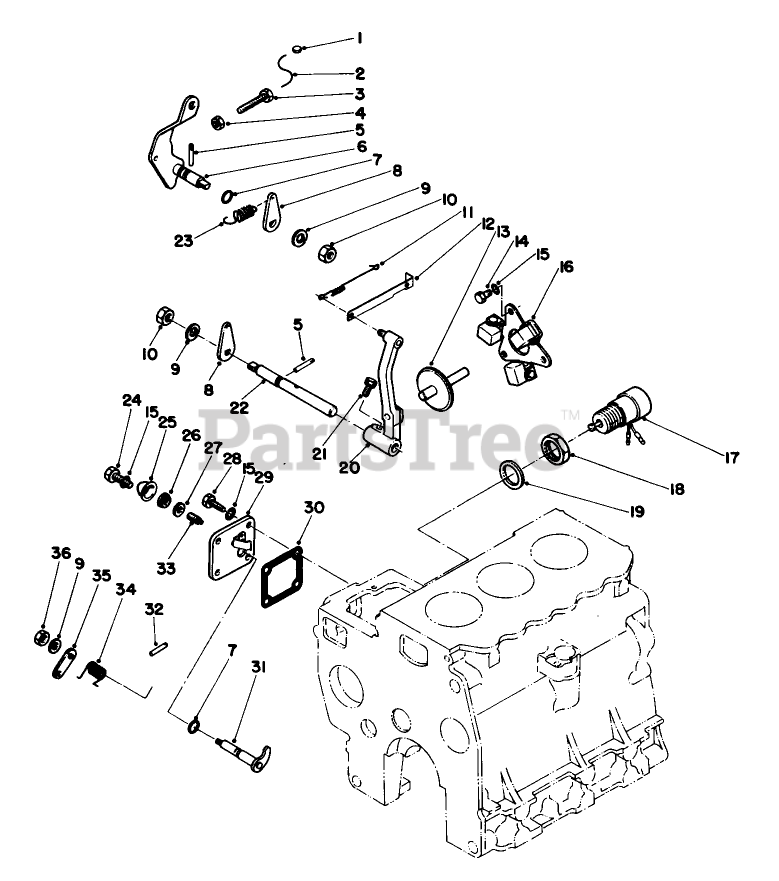 1
2
3
4
5
6
7
8
9
10
11
12
13
14
15
16
23
10
9
8
5
22
21
20
17
18
19
24
15
25
26
27
28
15
29
30
33
36
9
35
34
32
7
31
PartsTree™