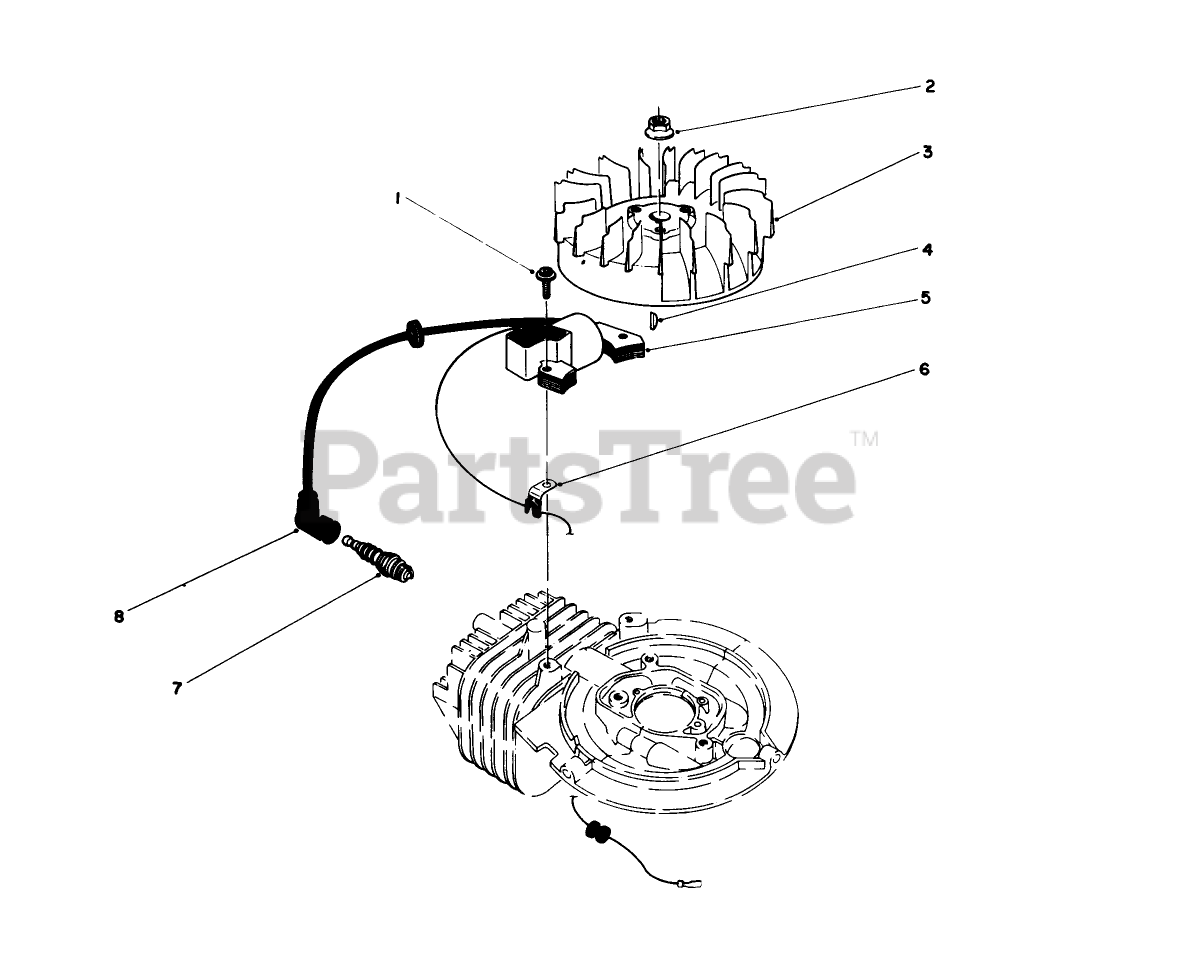 2
3
1
4
5
6
PartsTree™
8
7