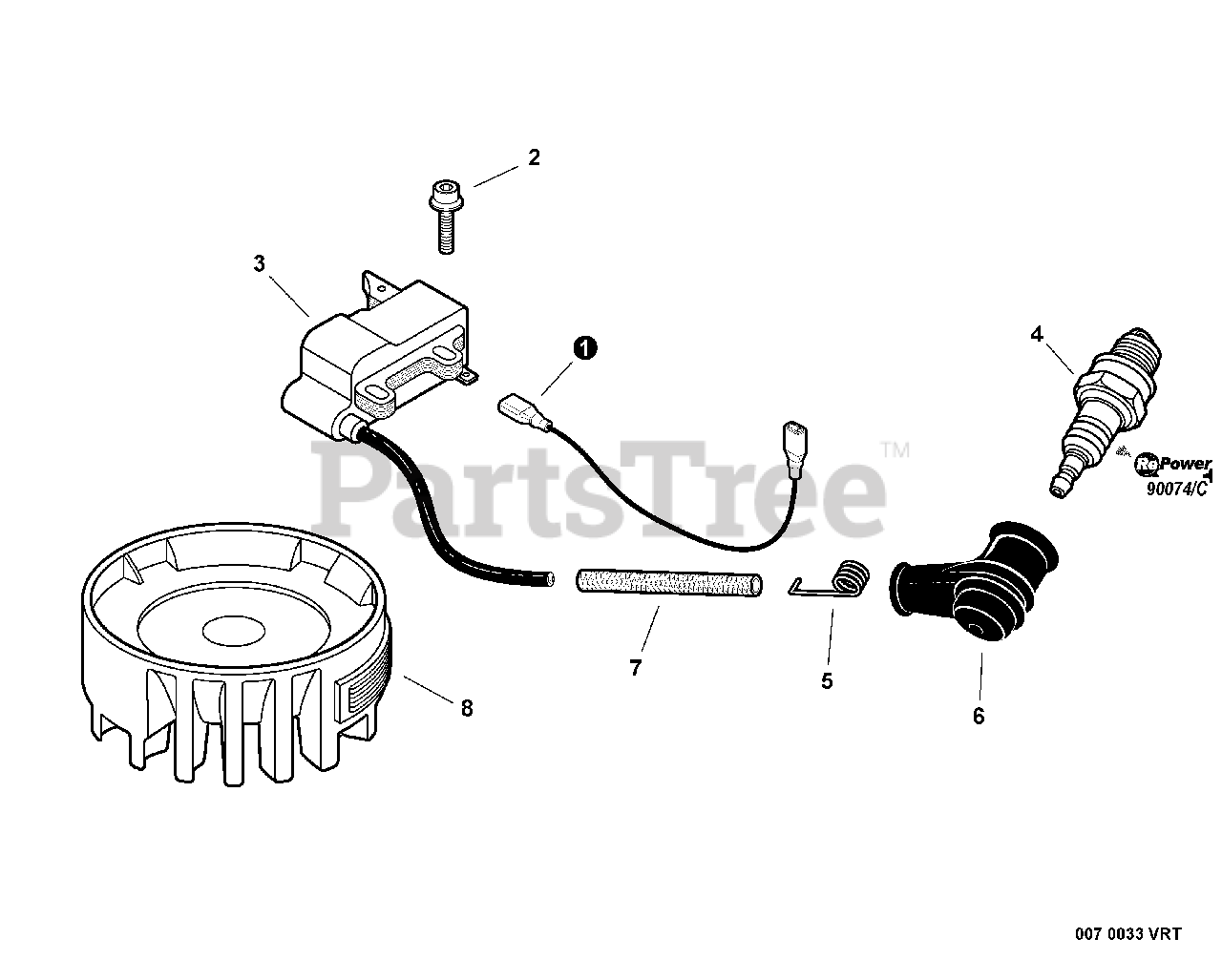 2

3

1

4

PartsTree™

RePower

90074/C

7

5

6

8

007 0033 VRT