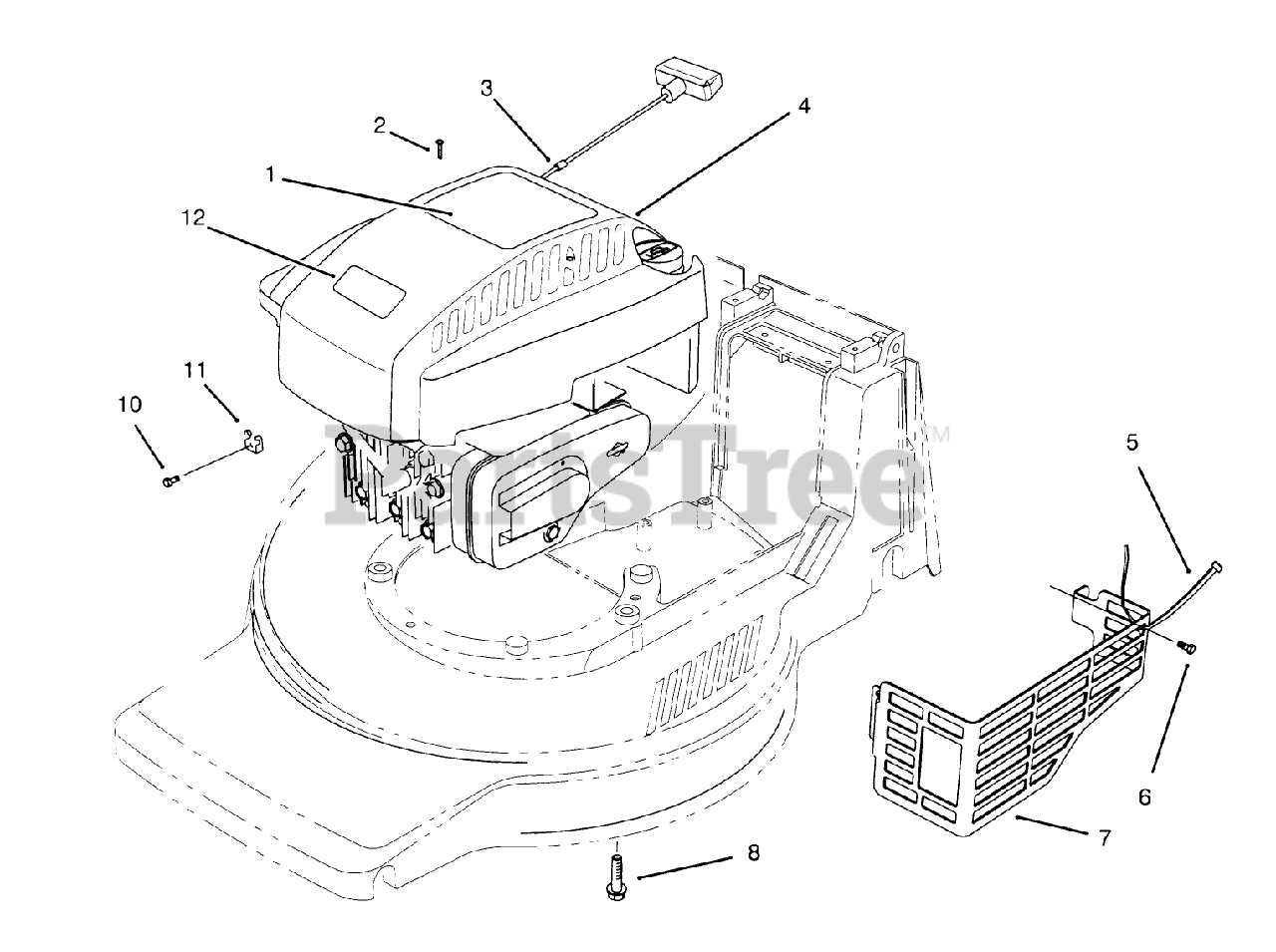 3
4
2
1
12
11
10
PartsTree™
5
6
7
8