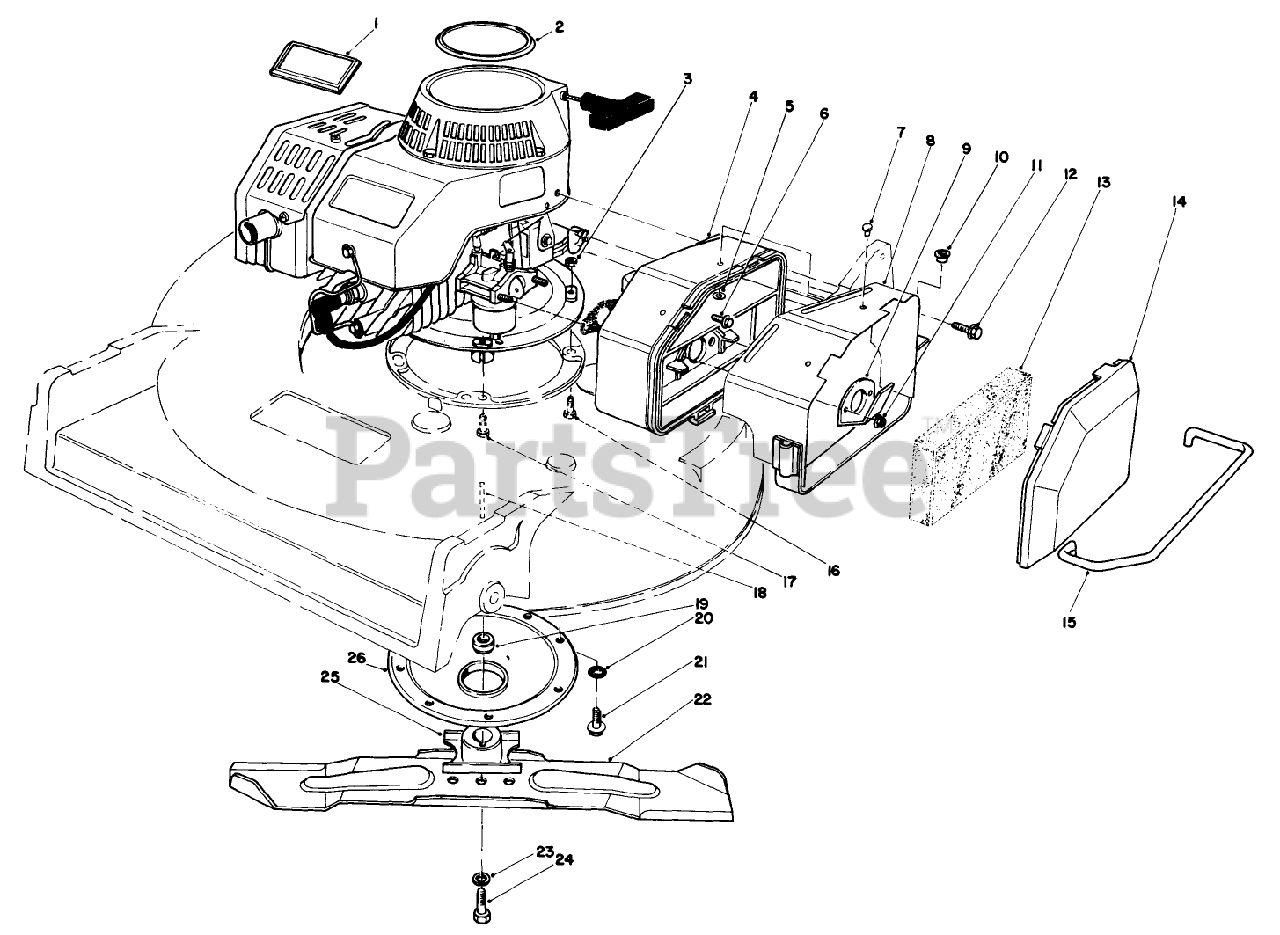 1
2
3
4
5
6
7
8
9
10
11
12
13
14
PartsTree
15
16
17
18
19
20
21
22
26
25
23
24