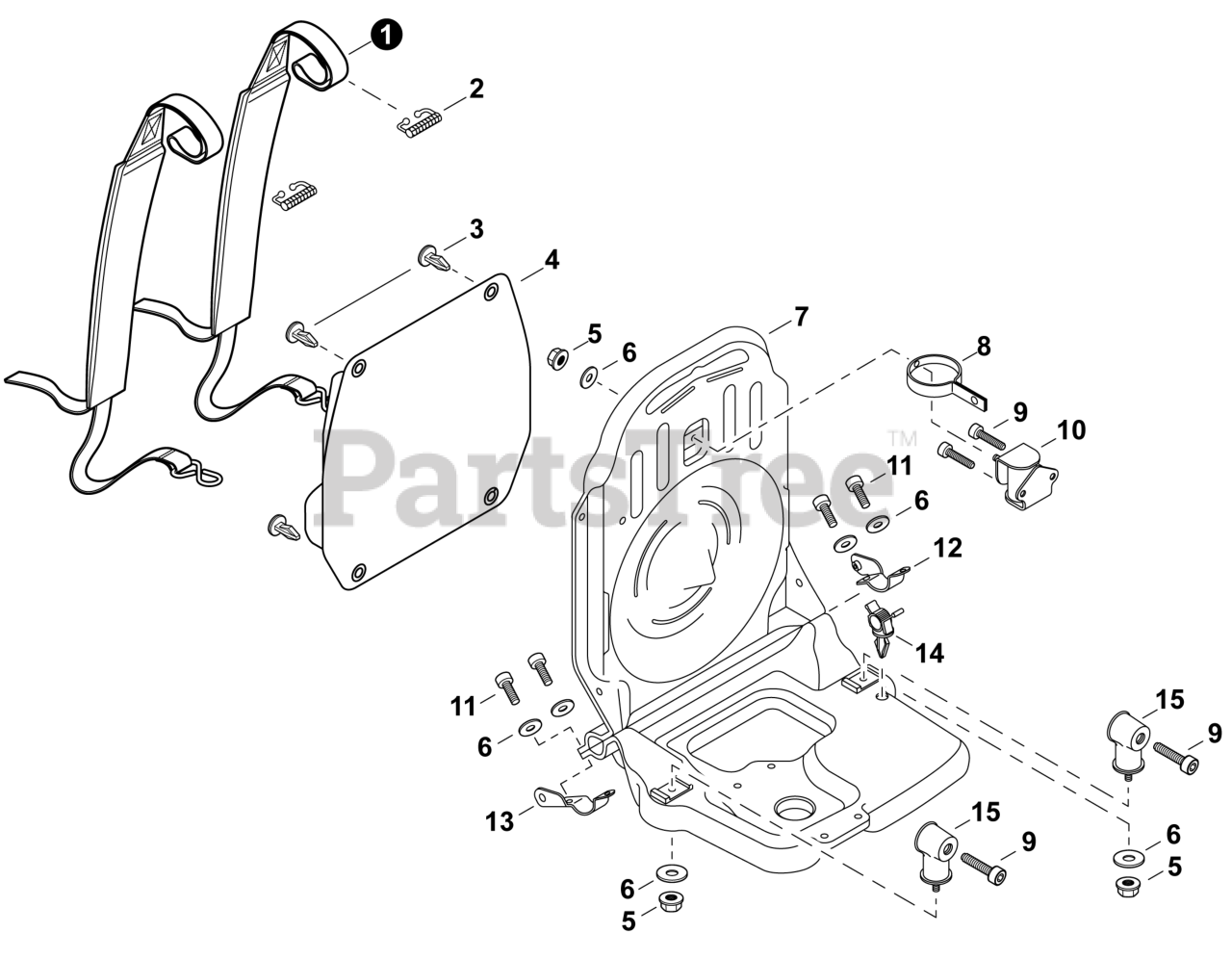 1
2
3
4
5
6
7
8
9
10
PartsTree™
11
6
12
14
11
6
13
15
9
15
9
6
5
6
5