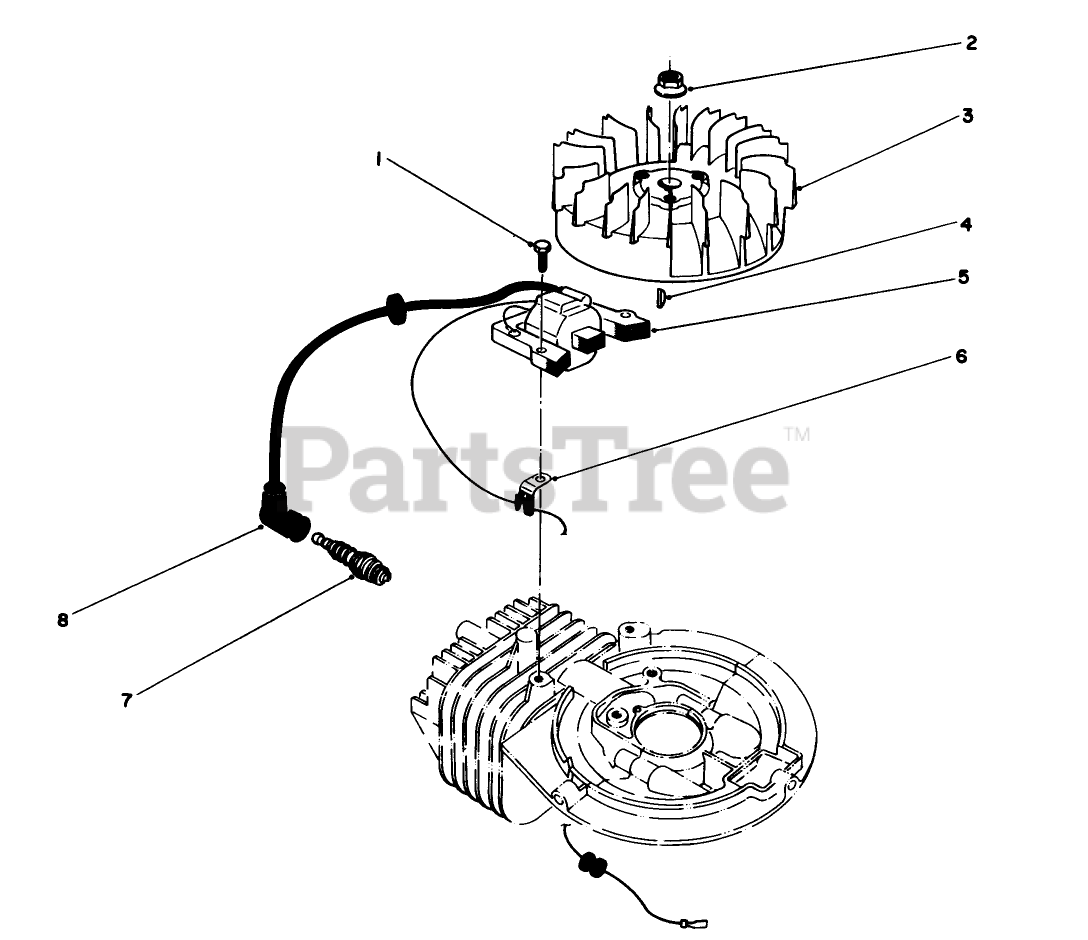 2
3
1
4
5
6
PartsTree™
8
7