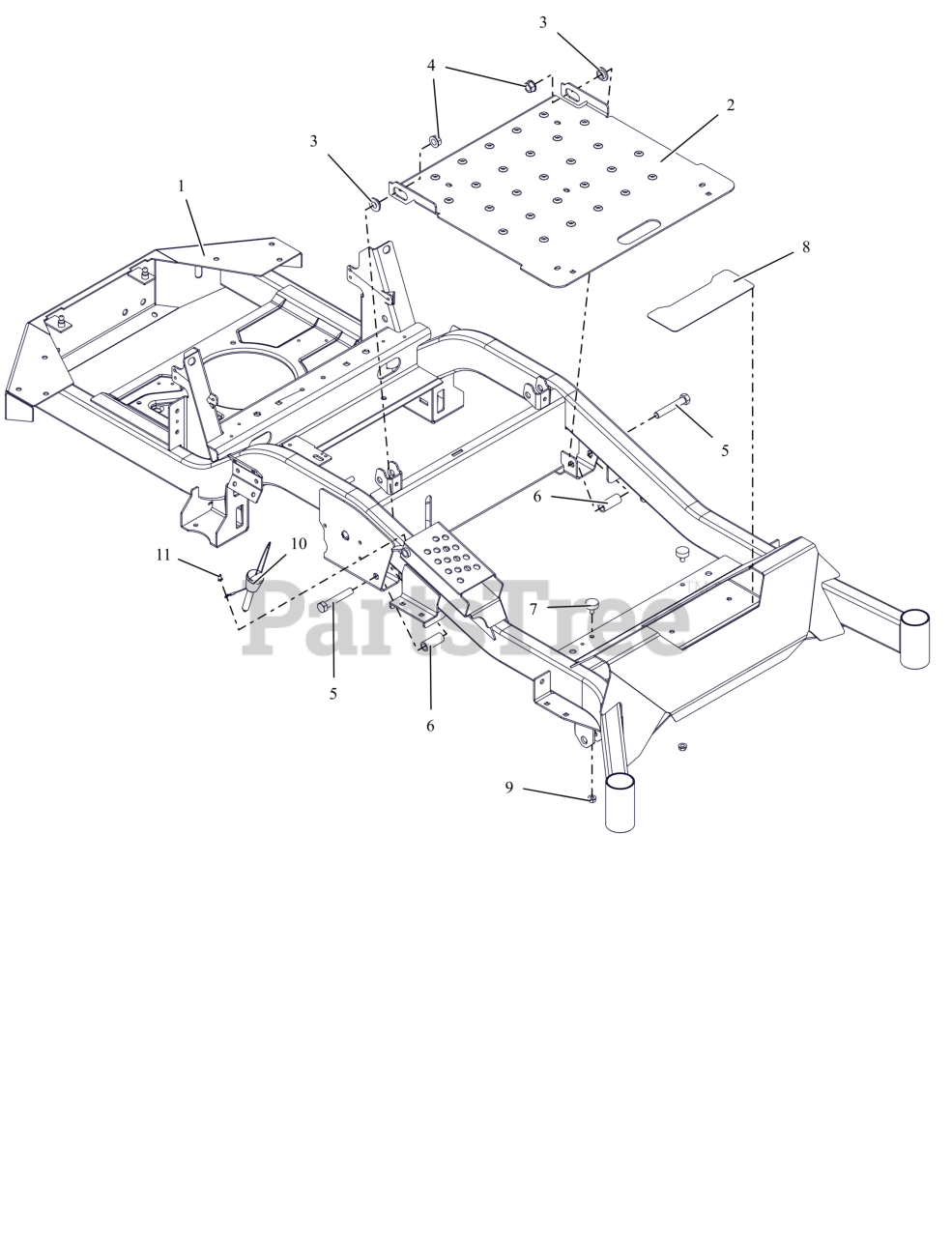 3
4
2
3
1
8
5
6
11
10
7
5
6
9
PartsTree