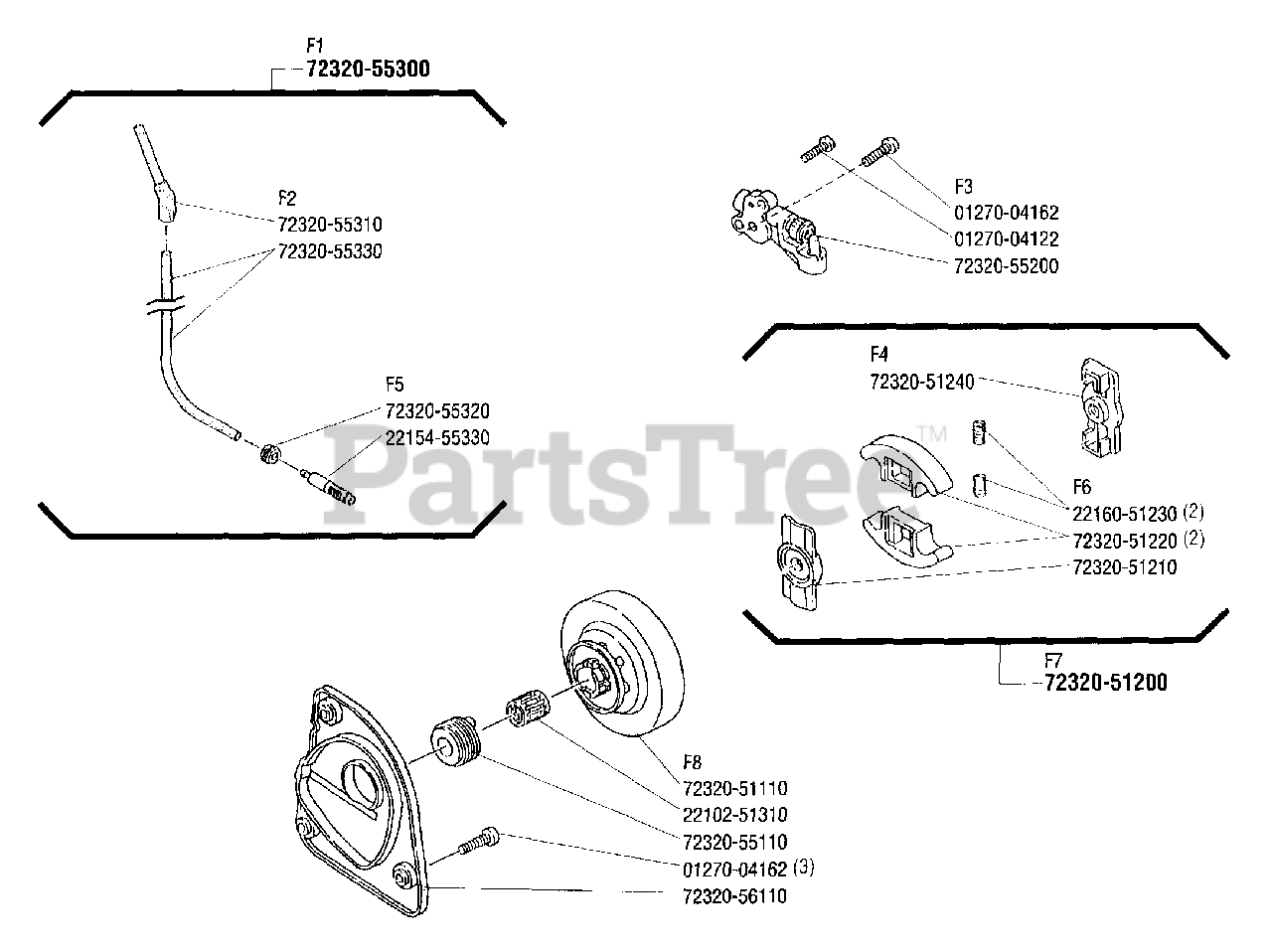 F1
72320-55300

F2
72320-55310
72320-55330

F5
72320-55320
22154-55330

F3
01270-04162
01270-04122
72320-55200

F4
72320-51240

F6
22160-51230 (2)
72320-51220 (2)
72320-51210

F7
72320-51200

F8
72320-51110
22102-51310
72320-55110
01270-04162 (3)
72320-56110

PartsTree™