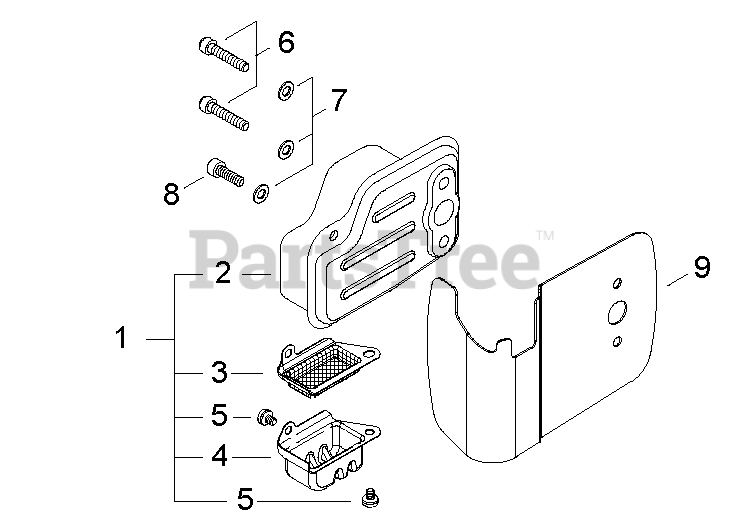 6
7
8
PartsTree™
2
9
1
3
5
4
5