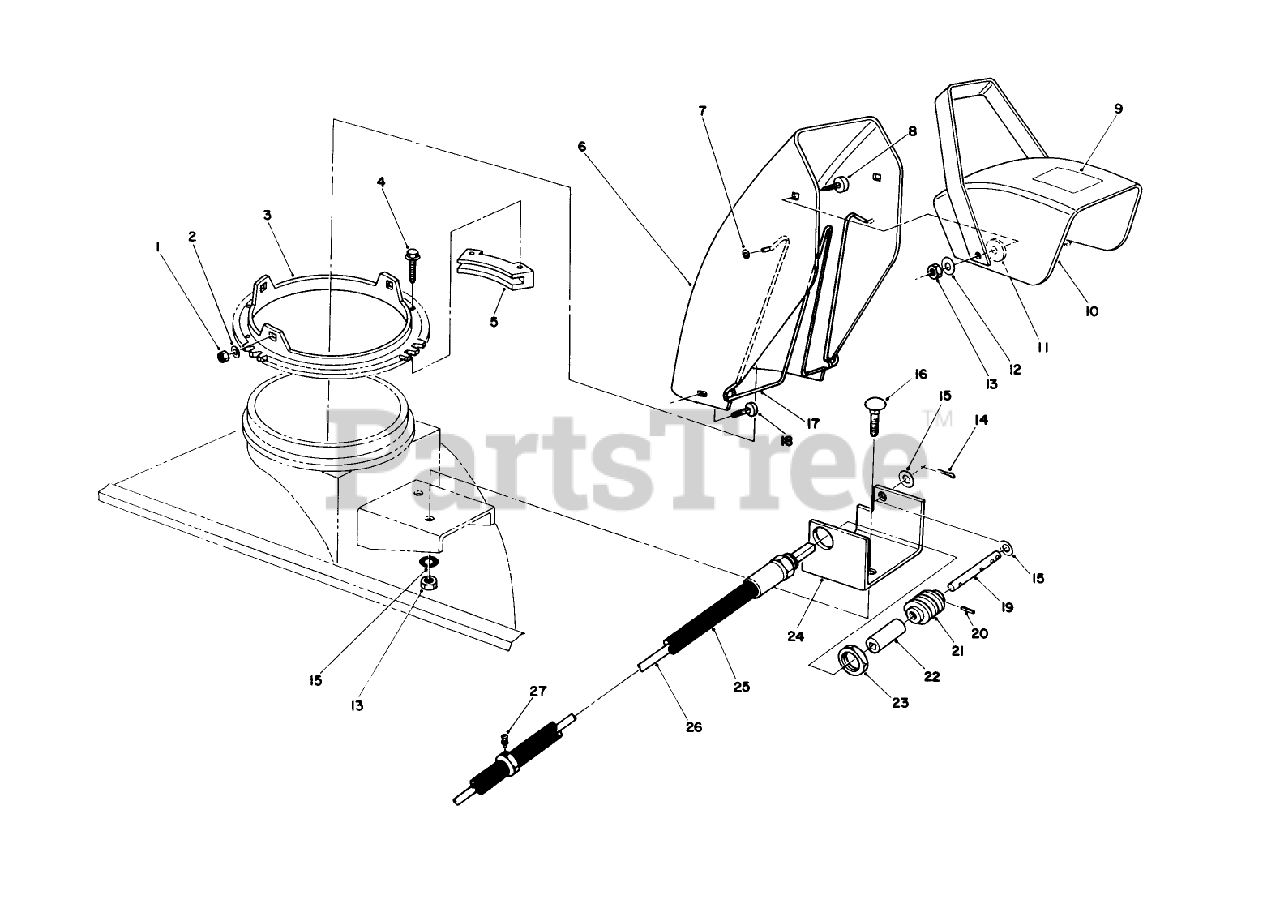 7
8
9
6
4
3
2
1
5
10
11
12
13
16
15
14
17
18
PartsTree™
15
19
20
21
22
23
24
25
26
27
15
13