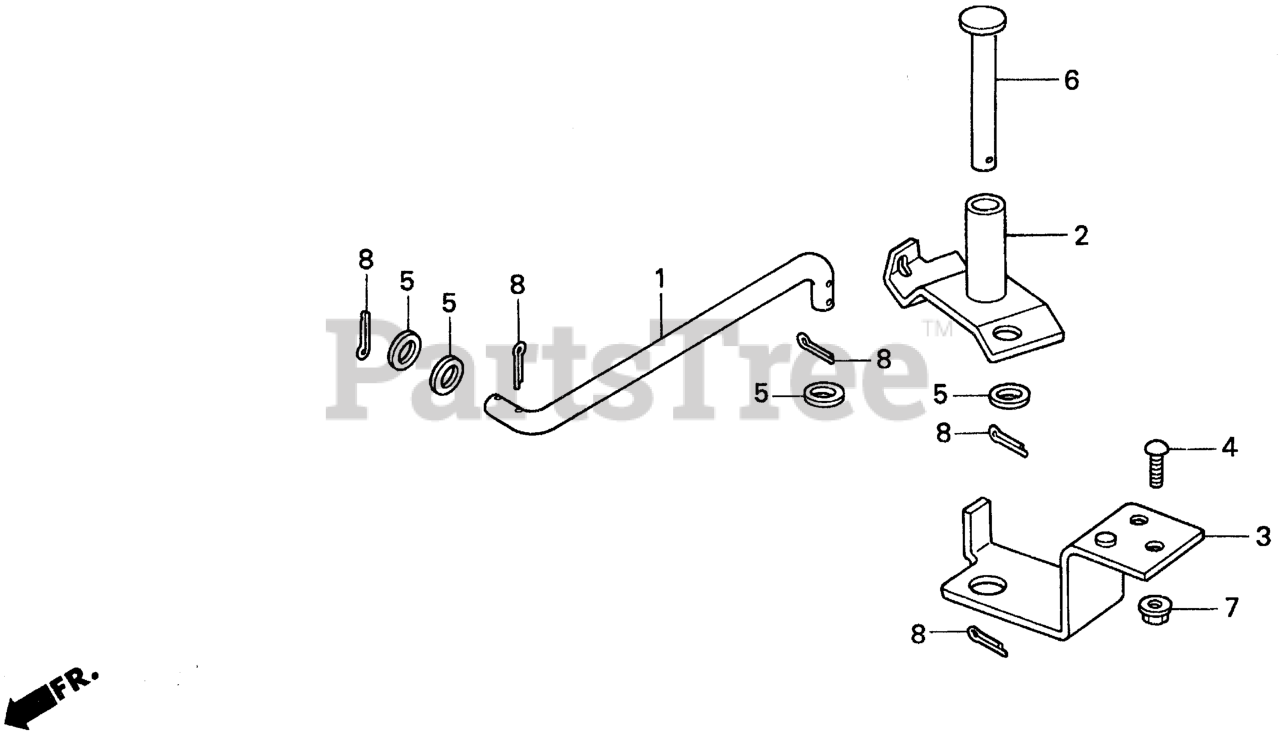 6
2
8
5
5
8
1
PartsTree™
8
5
5
8
4
3
7
8
FR.