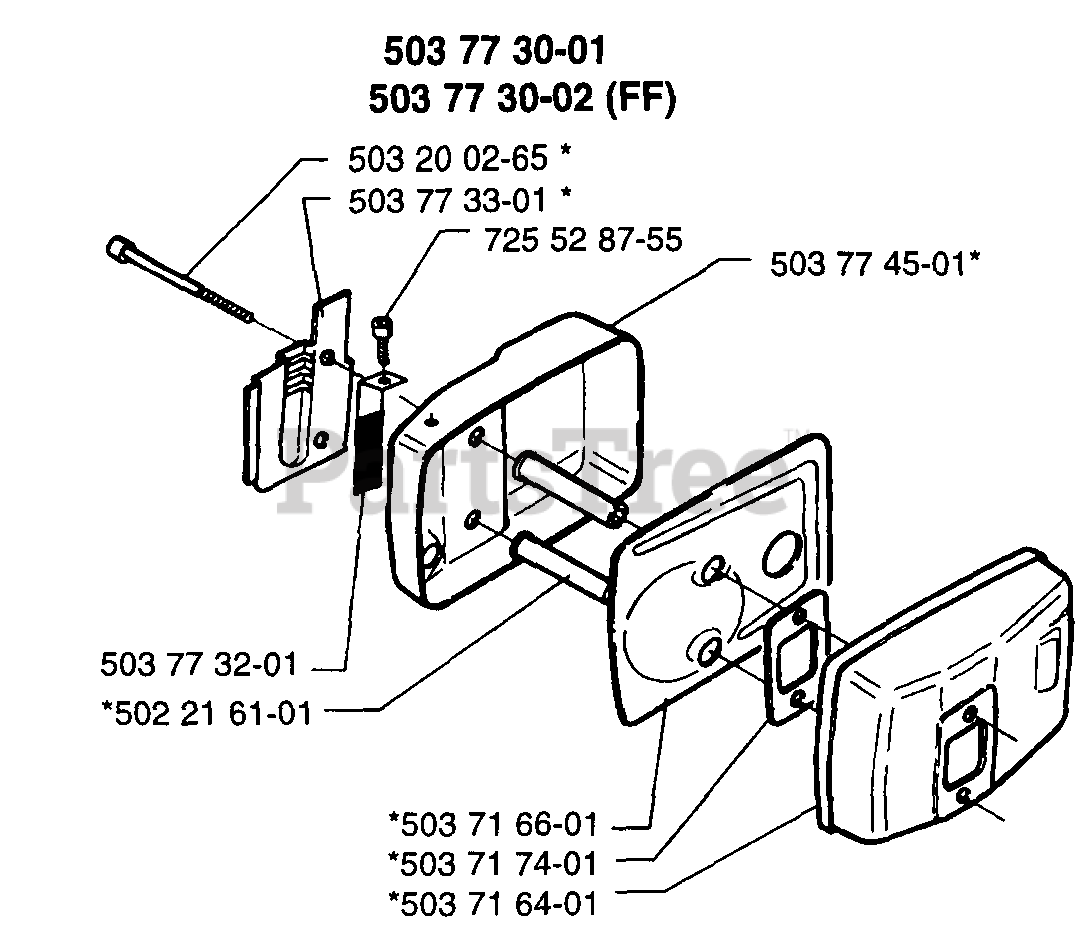 503 77 30-01
503 77 30-02 (FF)

503 20 02-65 *
503 77 33-01 *
725 52 87-55
503 77 45-01*

PartsTree™

503 77 32-01
*502 21 61-01

*503 71 66-01
*503 71 74-01
*503 71 64-01