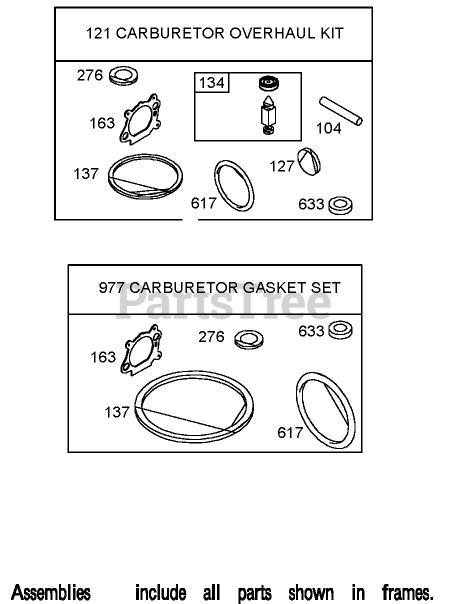 121 CARBURETOR OVERHAUL KIT

276
134
163
104
137
127
617
633

977 CARBURETOR GASKET SET

PartsTree

163
276
633
137
617

Assemblies include all parts shown in frames.