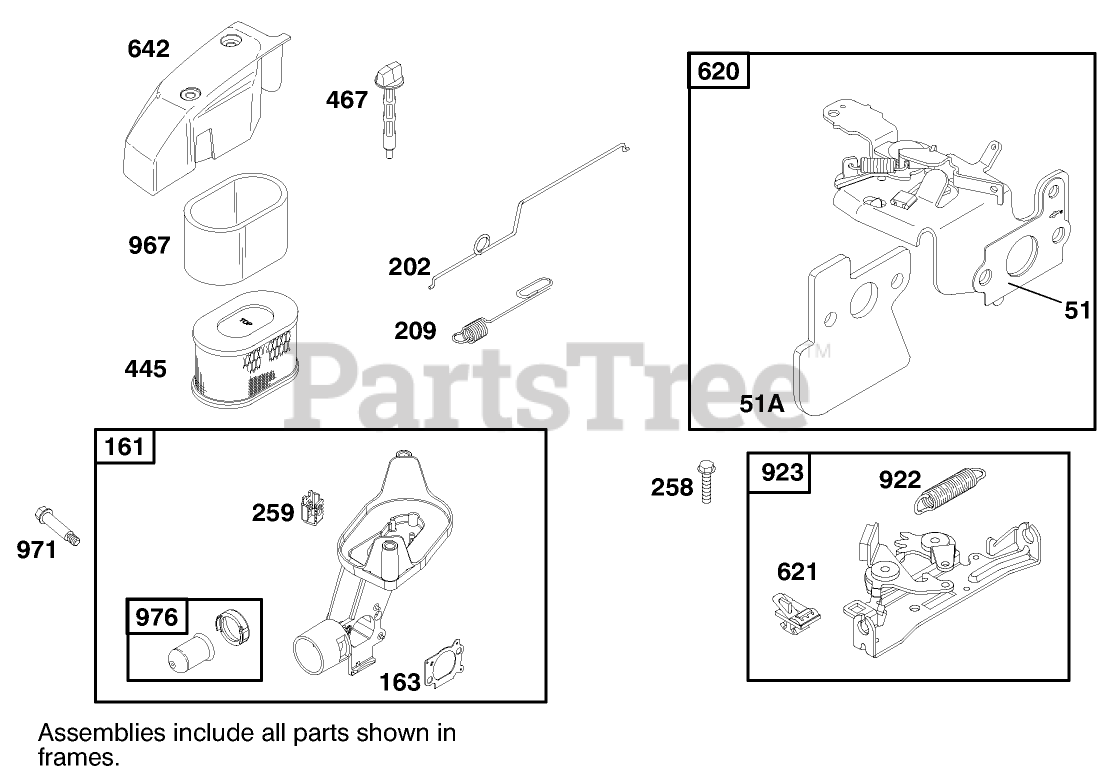 642

467

967

202

209

445

620

51

51A

PartsTree™

161

259

971

976

163

258

923

922

621

Assemblies include all parts shown in frames.