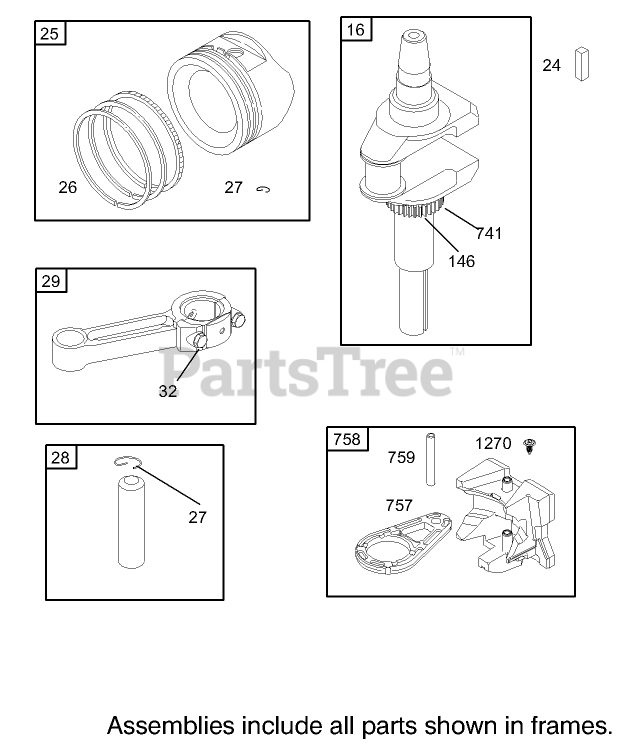 25

26

27

16

24

741

146

29

32

PartsTree™

28

27

758

759

1270

757

Assemblies include all parts shown in frames.