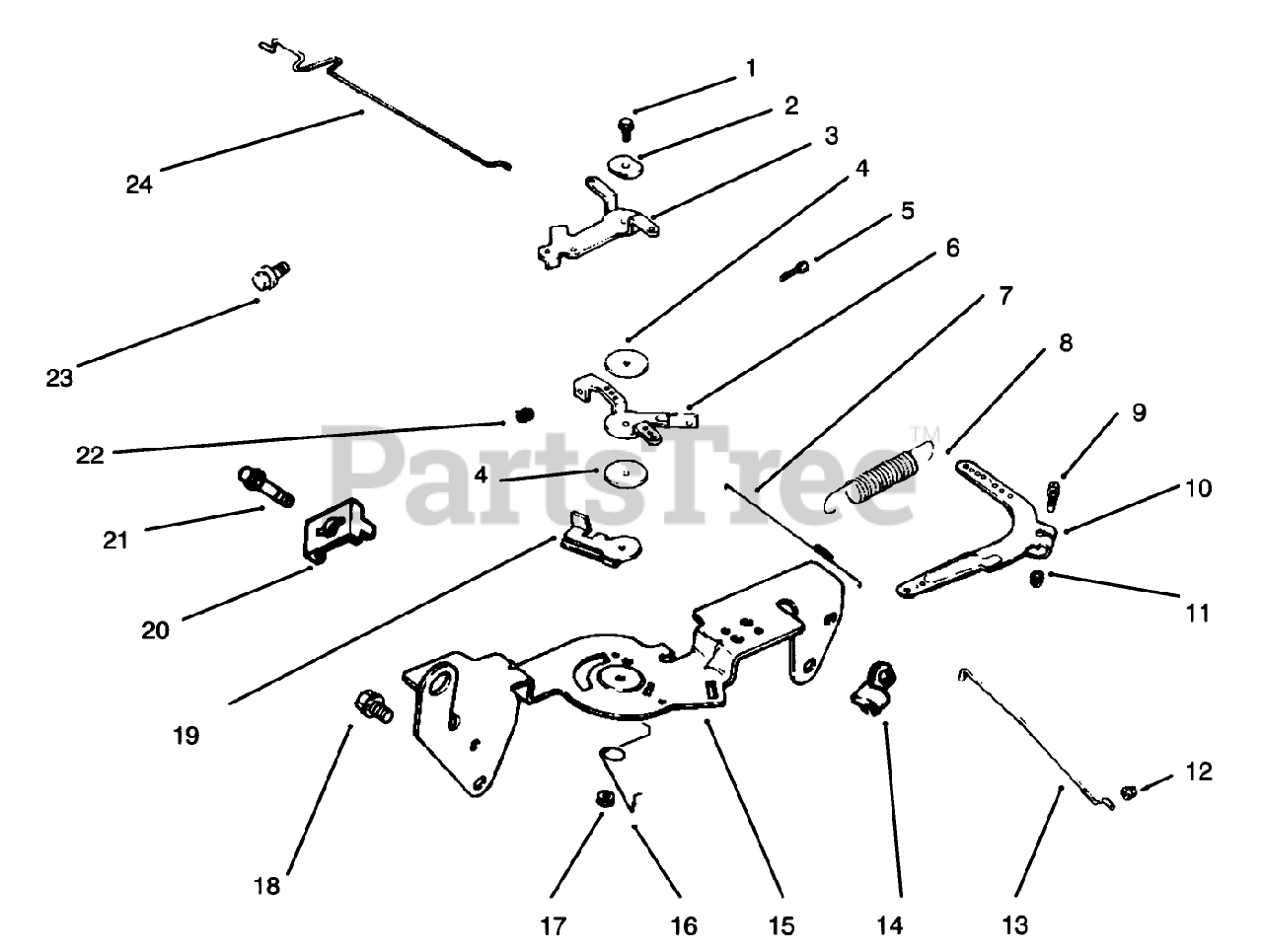 1
2
3
4
5
6
7
8
9
10
11
12
13
14
15
16
17
18
19
20
21
22
23
24
4
PartsTree™