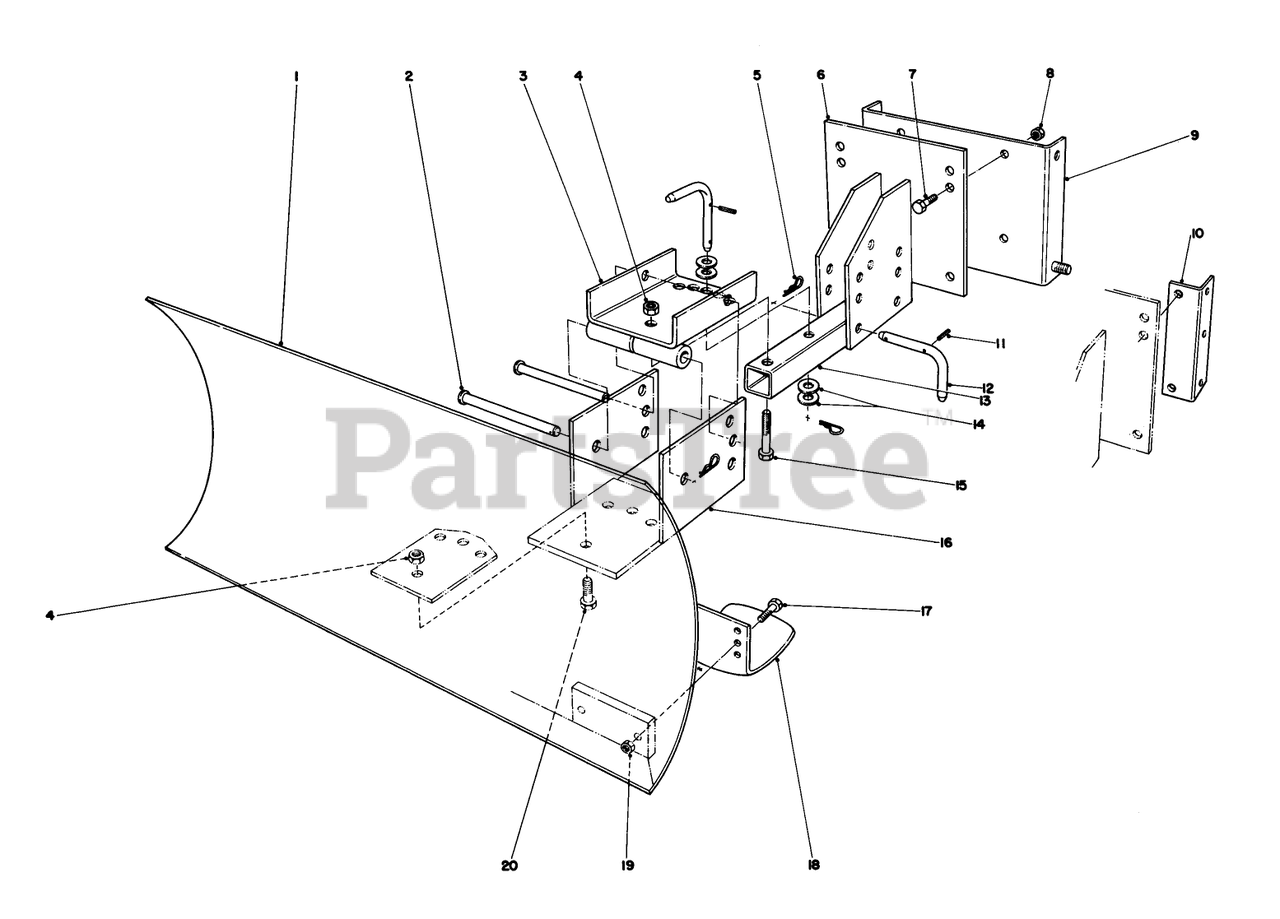 1
2
3
4
5
6
7
8
9
10
11
12
13
14
15
16
4
17
20
19
18
PartsTree™