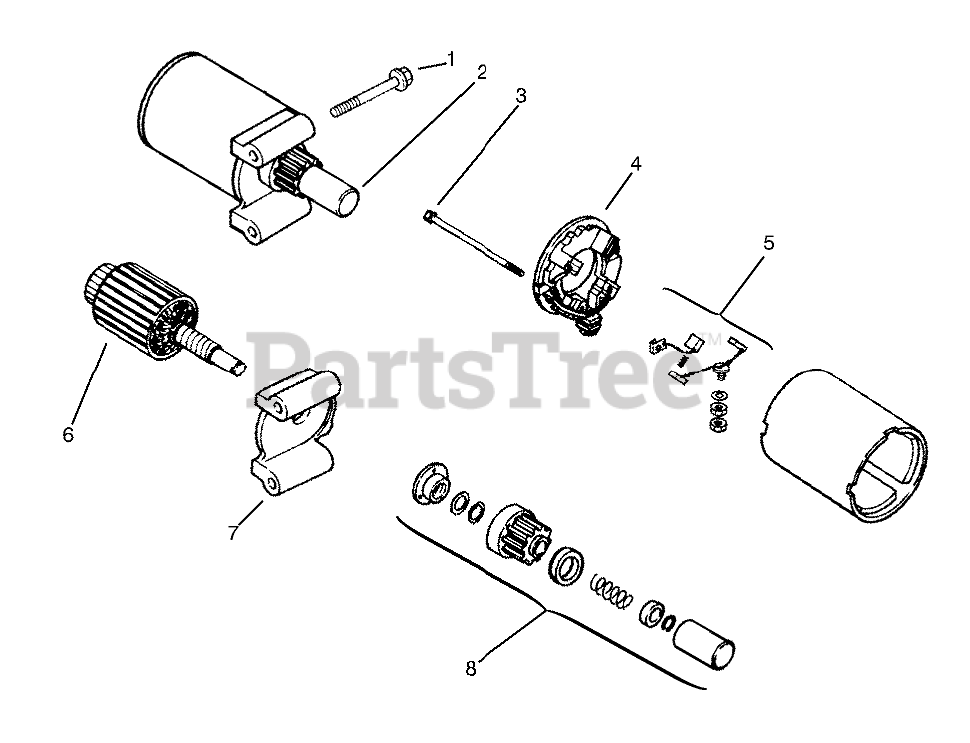 1
2
3
4
5
PartsTree™
6
7
8