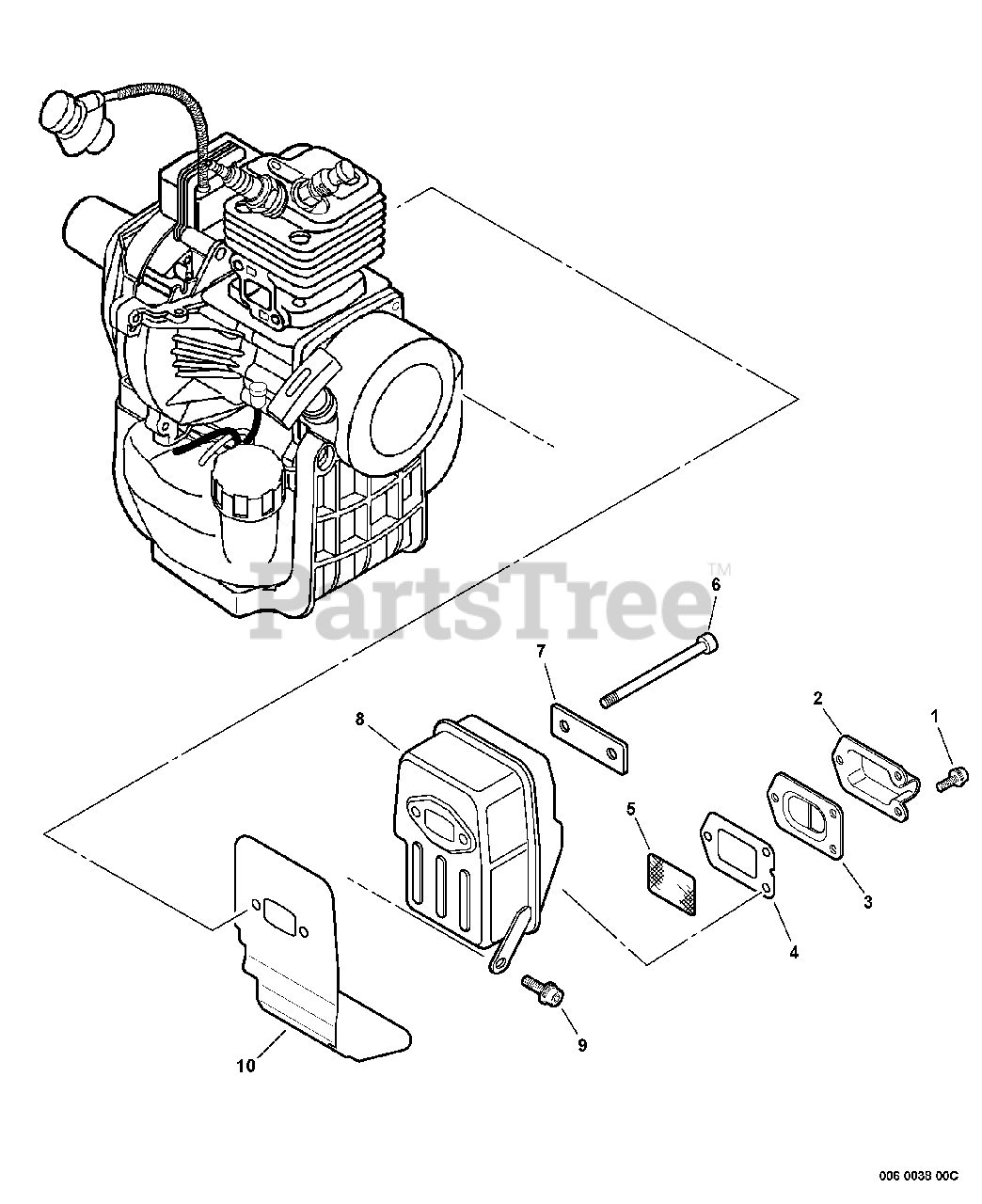 PartsTree™

6
7
2
1
8
5
3
4
9
10

006 0038 00C