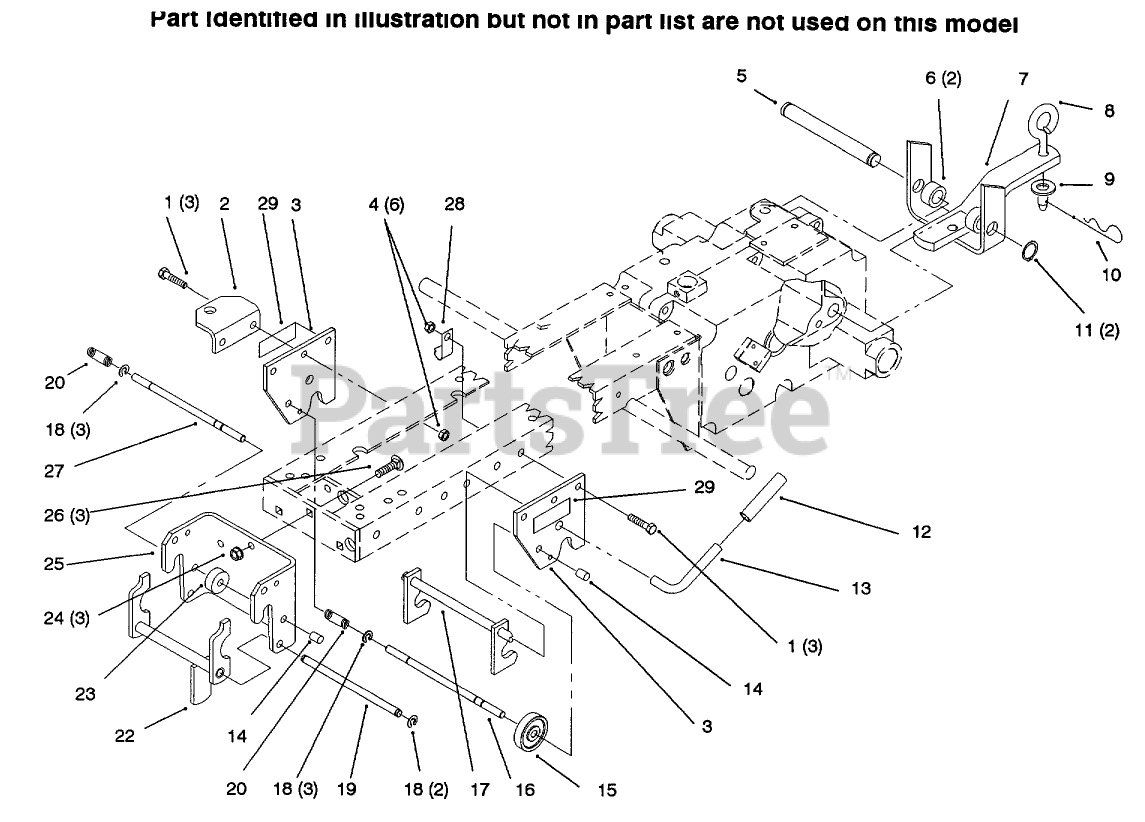 Part Identified in illustration but not in part list are not used on this model

5
6 (2)
7
8
9
10
11 (2)
1 (3)
2
29
3
4 (6)
28
20
18 (3)
27
26 (3)
25
24 (3)
23
22
14
20
18 (3)
19
18 (2)
17
16
15
29
12
13
1 (3)
14
3

PartsTree™