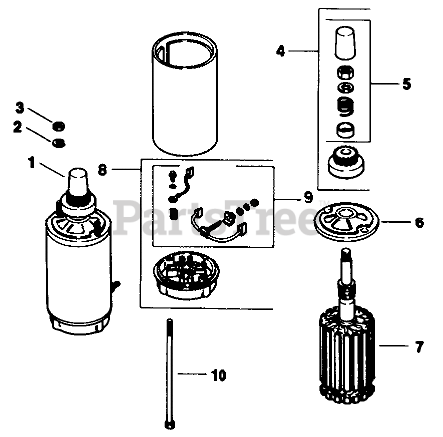 4
5
3
2
1
8
9
PartsTree™
6
7
10