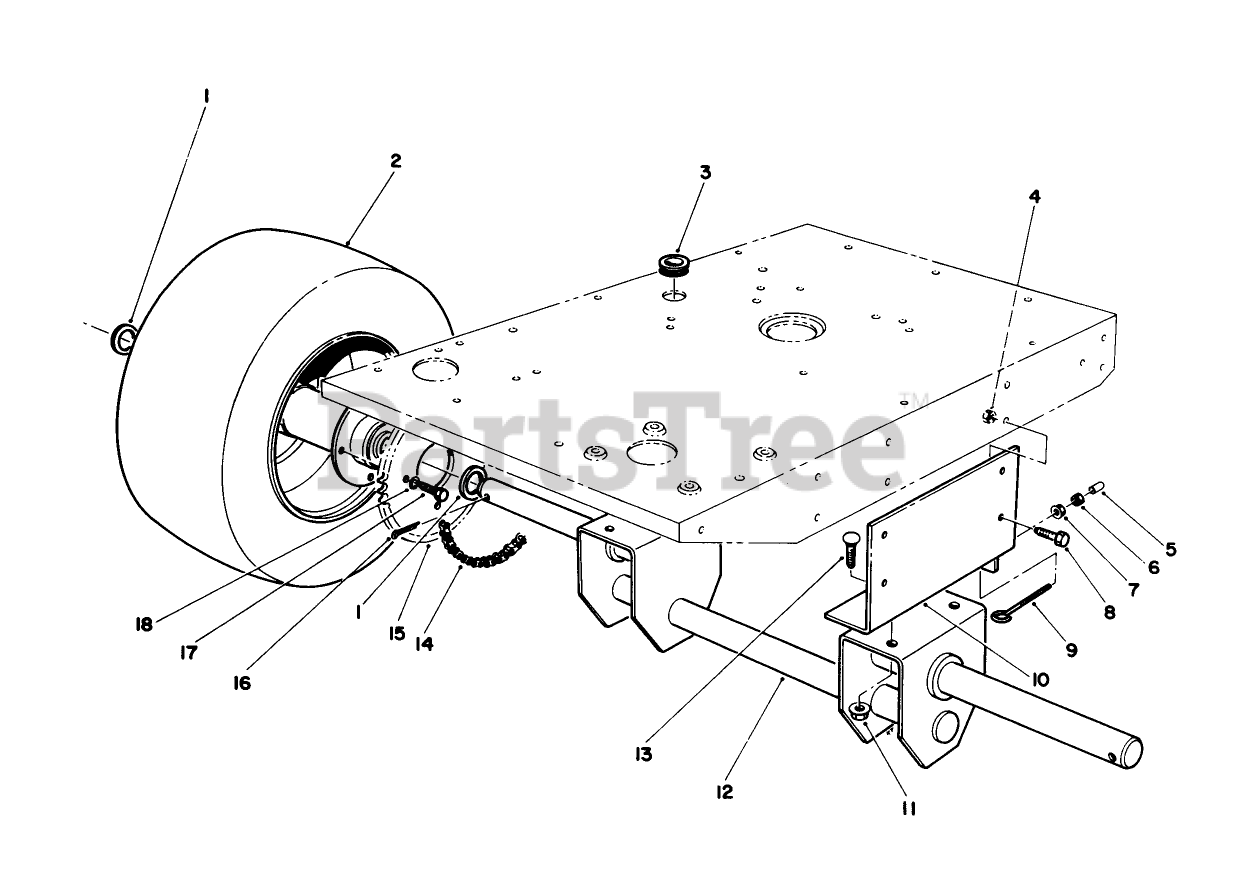 1
2
3
4
PartsTree™
5
6
7
8
9
10
11
12
13
14
15
1
16
17
18