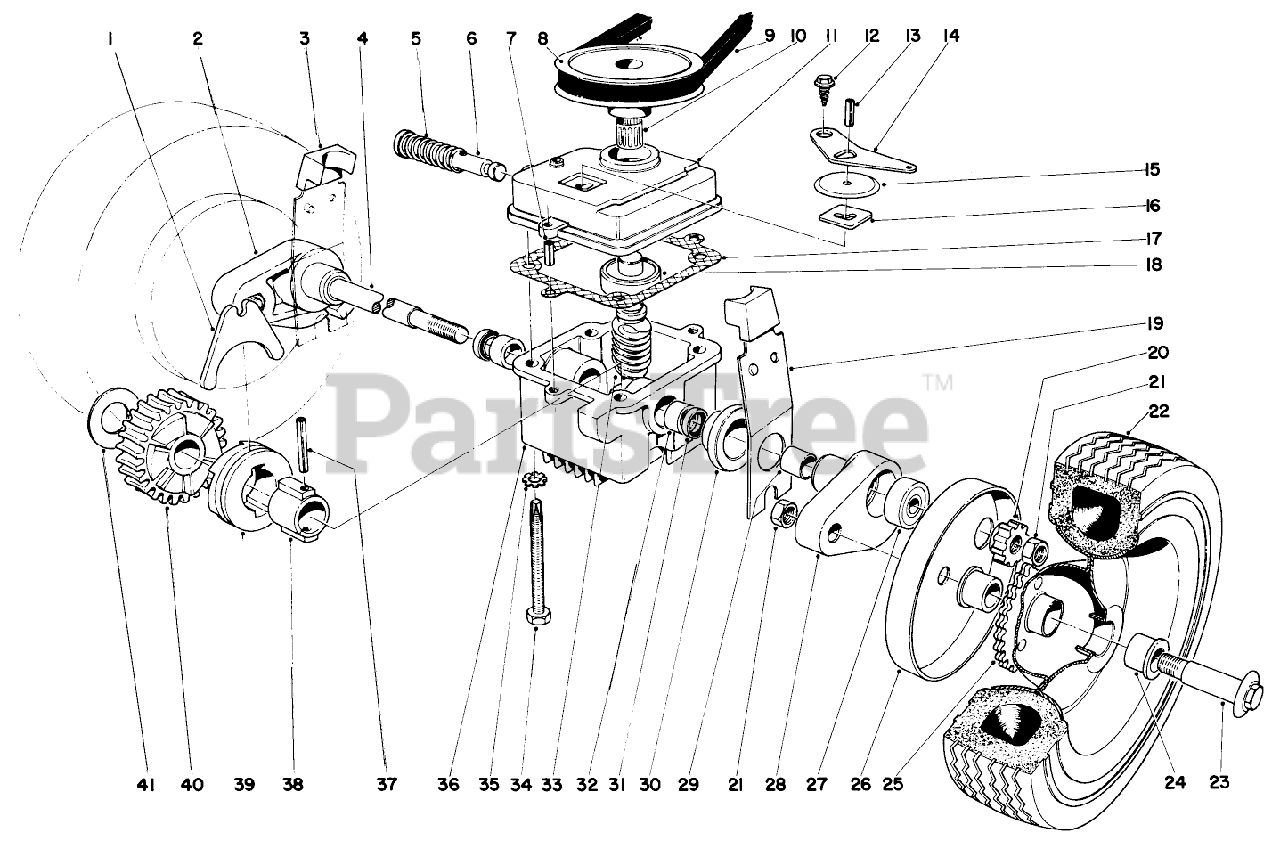 1 2 3 4 5 6 7 8 9 10 11 12 13 14

15

16

17

18

19

20

21

22

PartsTree™

41 40 39 38 37 36 35 34 33 32 31 30 29 21 28 27 26 25 24 23