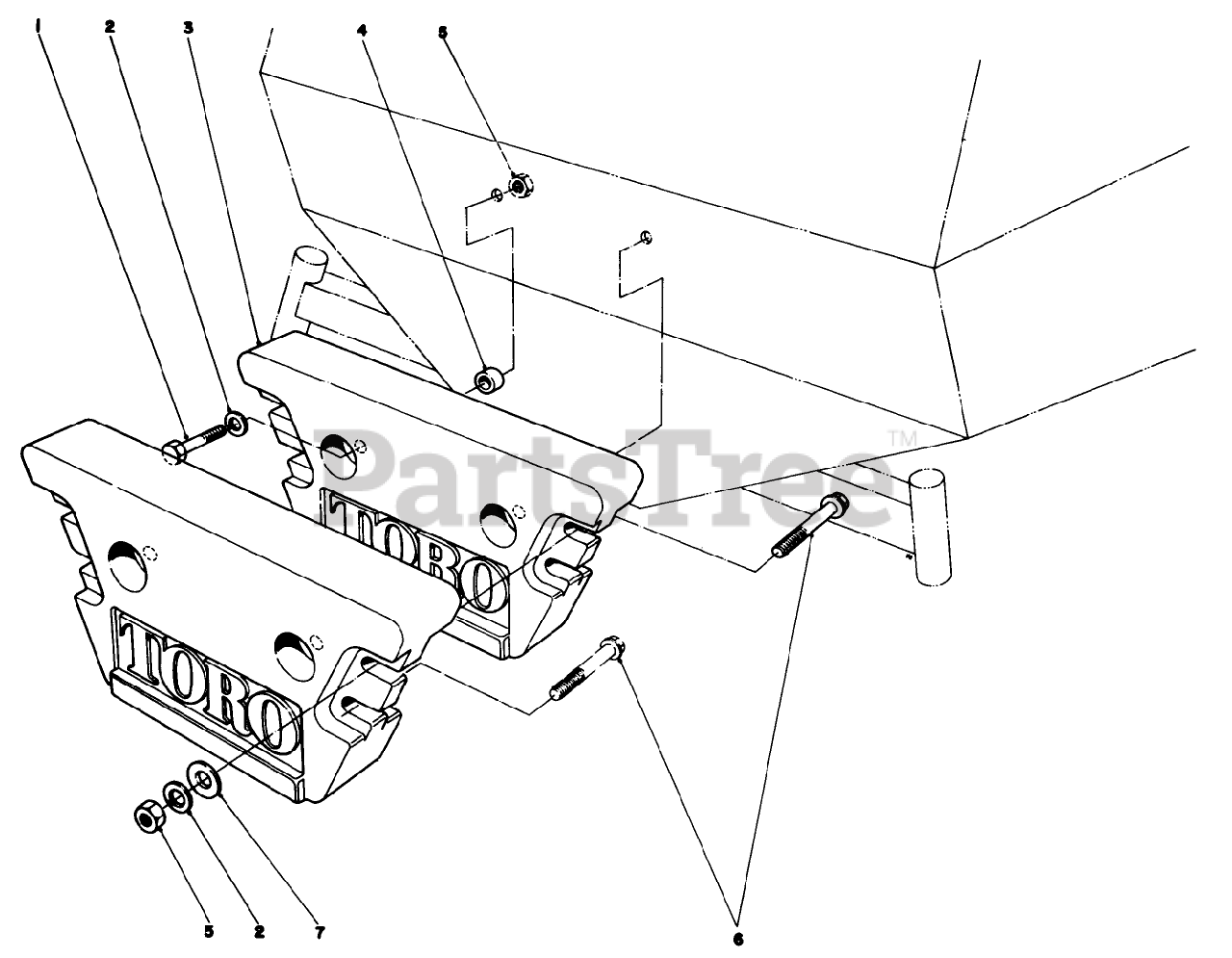 1
2
3
4
5
PartsTree™
TORO
TORO
5
2
7
6