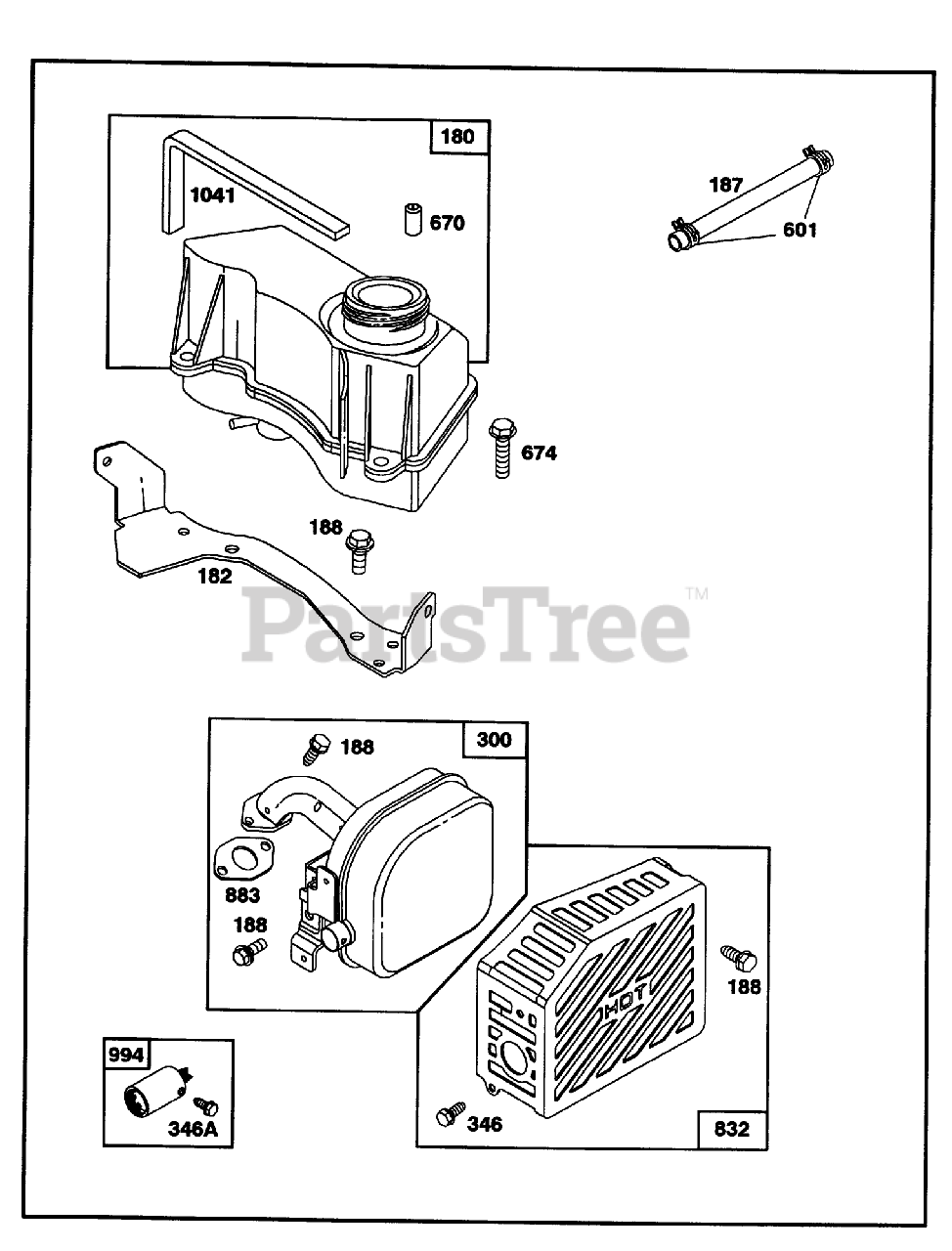 180
1041
670
187
601
674
188
182
PartsTree™
300
188
883
188
HOT
188
994
346A
346
832