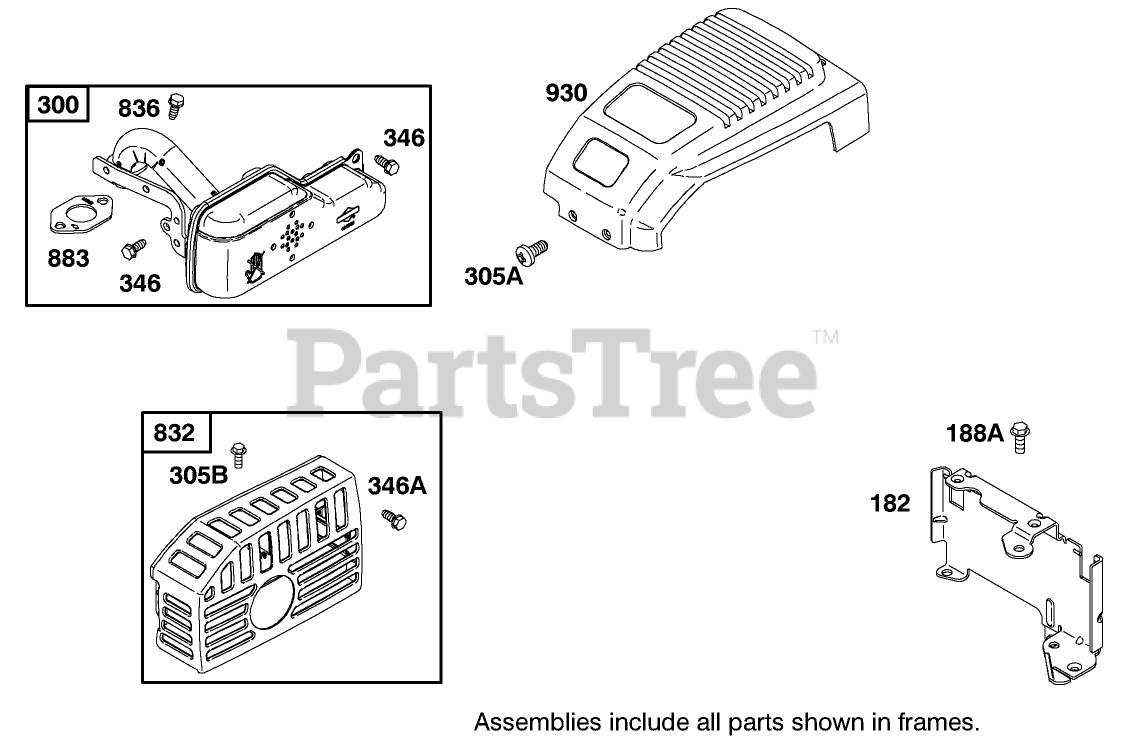 300
836
346
883
346
930
305A
PartsTree™
832
305B
346A
188A
182
Assemblies include all parts shown in frames.