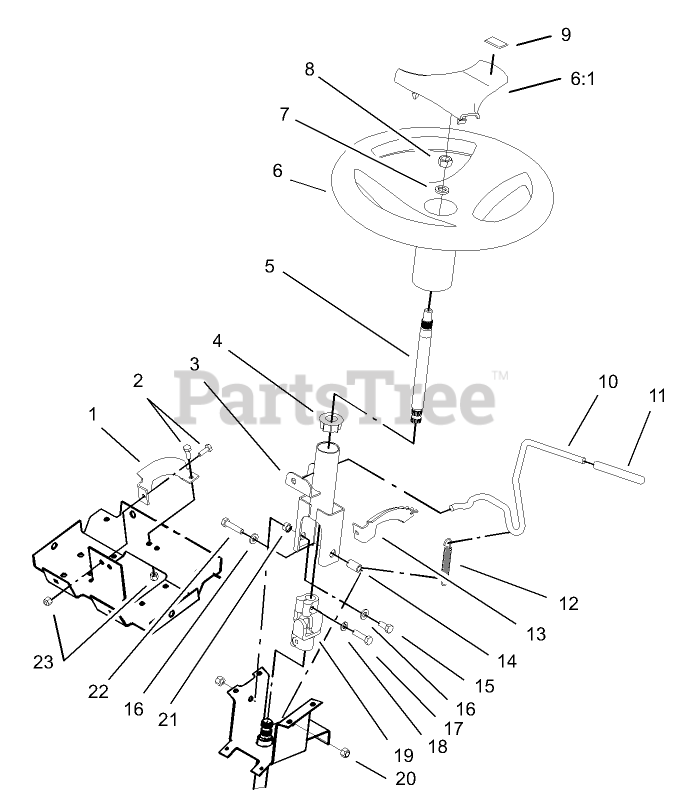 9
6:1
8
7
6
5
4
3
2
1
PartsTree™
10
11
12
13
14
15
16
17
18
19
20
21
16
22
23