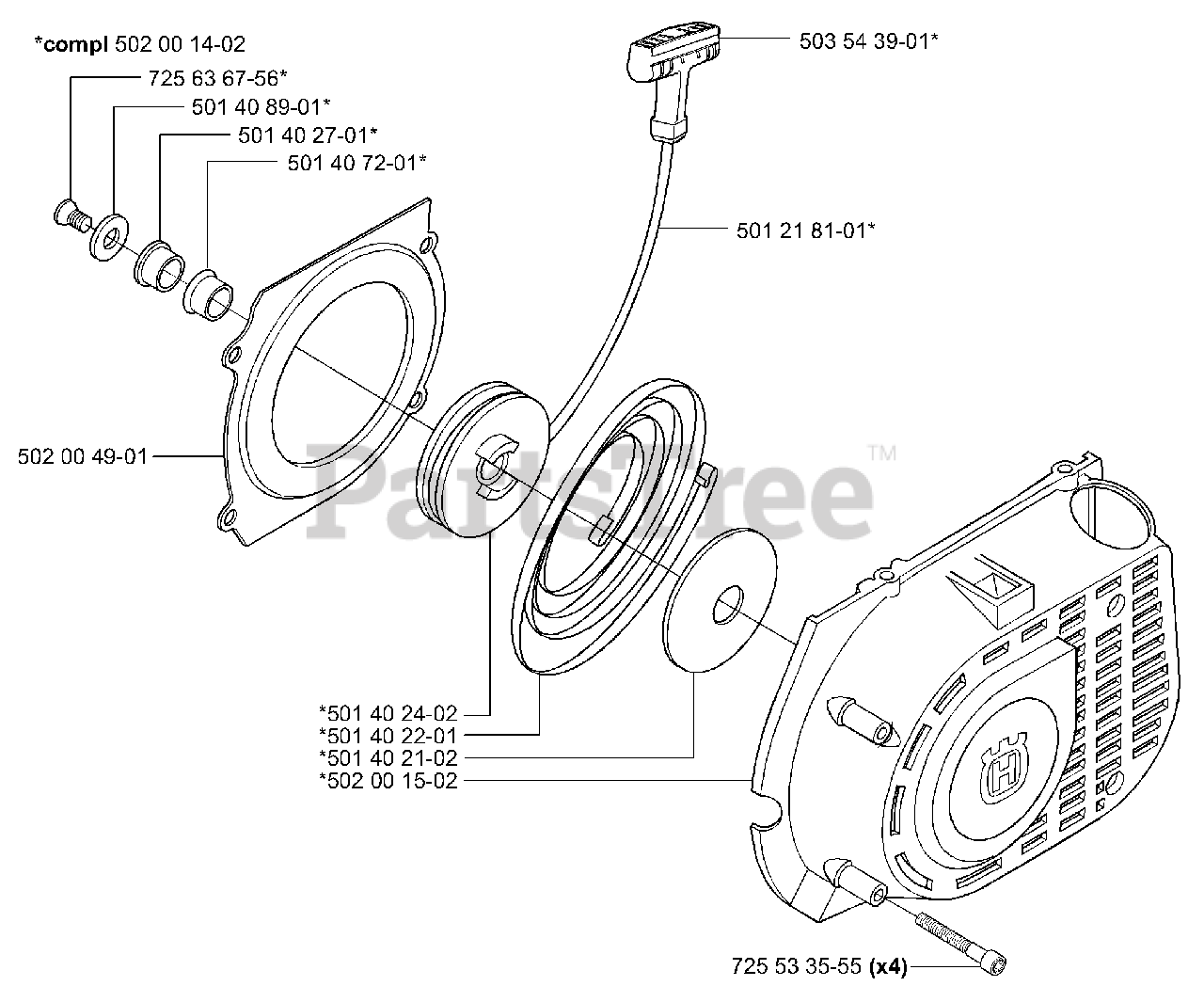 *compl 502 00 14-02
725 63 67-56*
501 40 89-01*
501 40 27-01*
501 40 72-01*
503 54 39-01*
501 21 81-01*
502 00 49-01
PartsTree™
*501 40 24-02
*501 40 22-01
*501 40 21-02
*502 00 15-02
725 53 35-55 (x4)