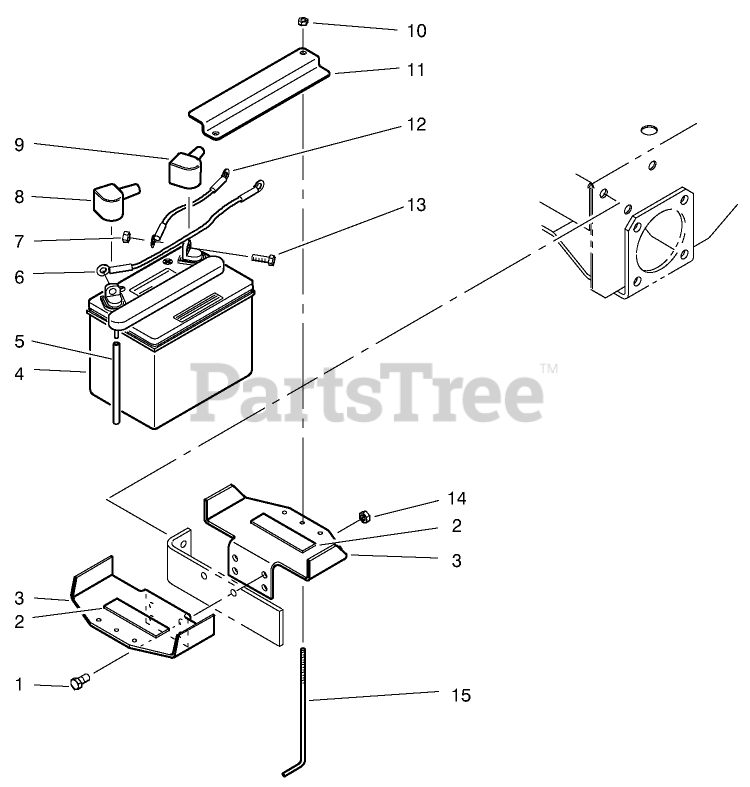 10
11
12
9
8
13
7
6
5
4
PartsTree™
14
2
3
3
2
1
15