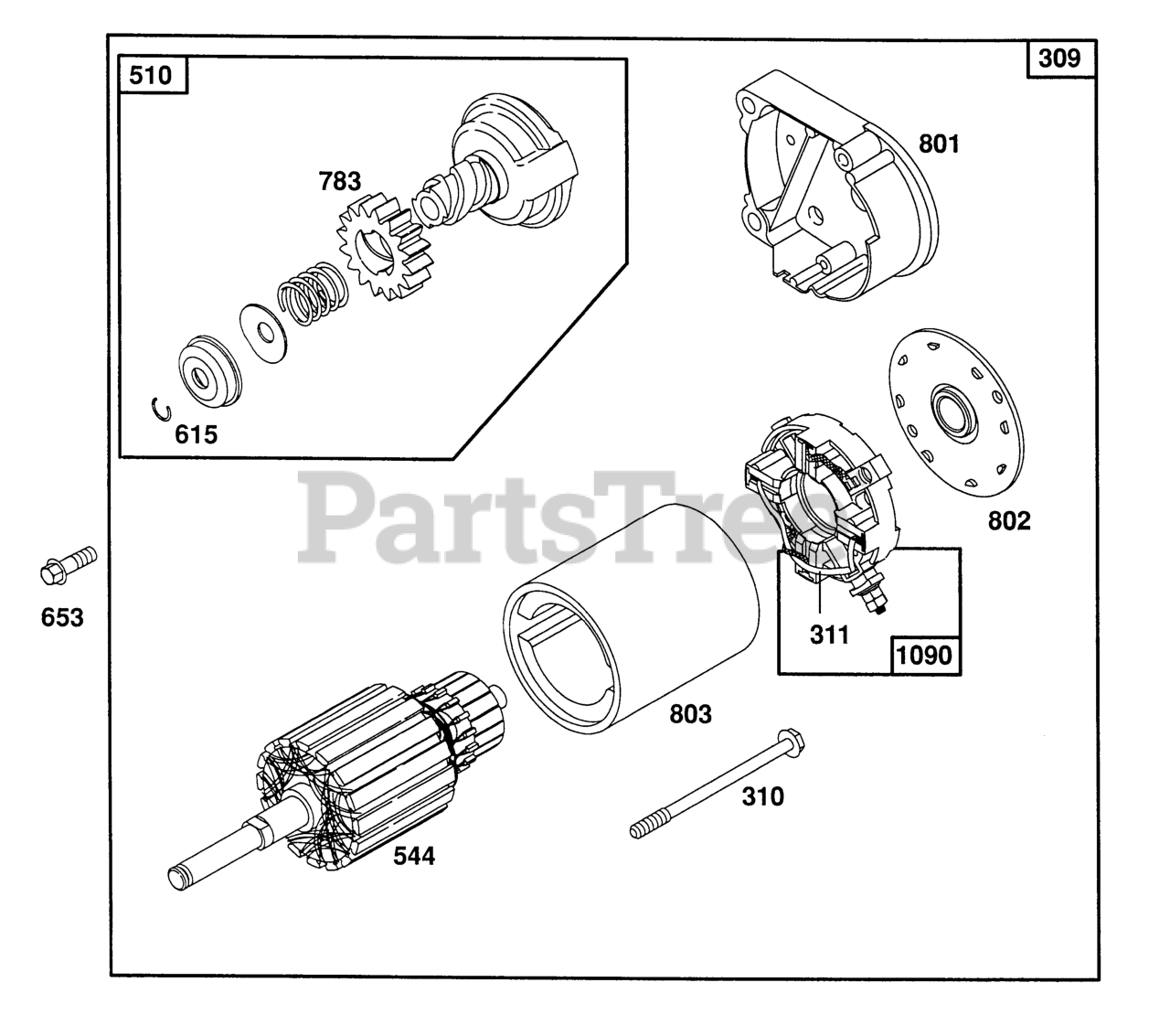 510

309

783

801

615

802

PartsTree

653

311

1090

803

310

544