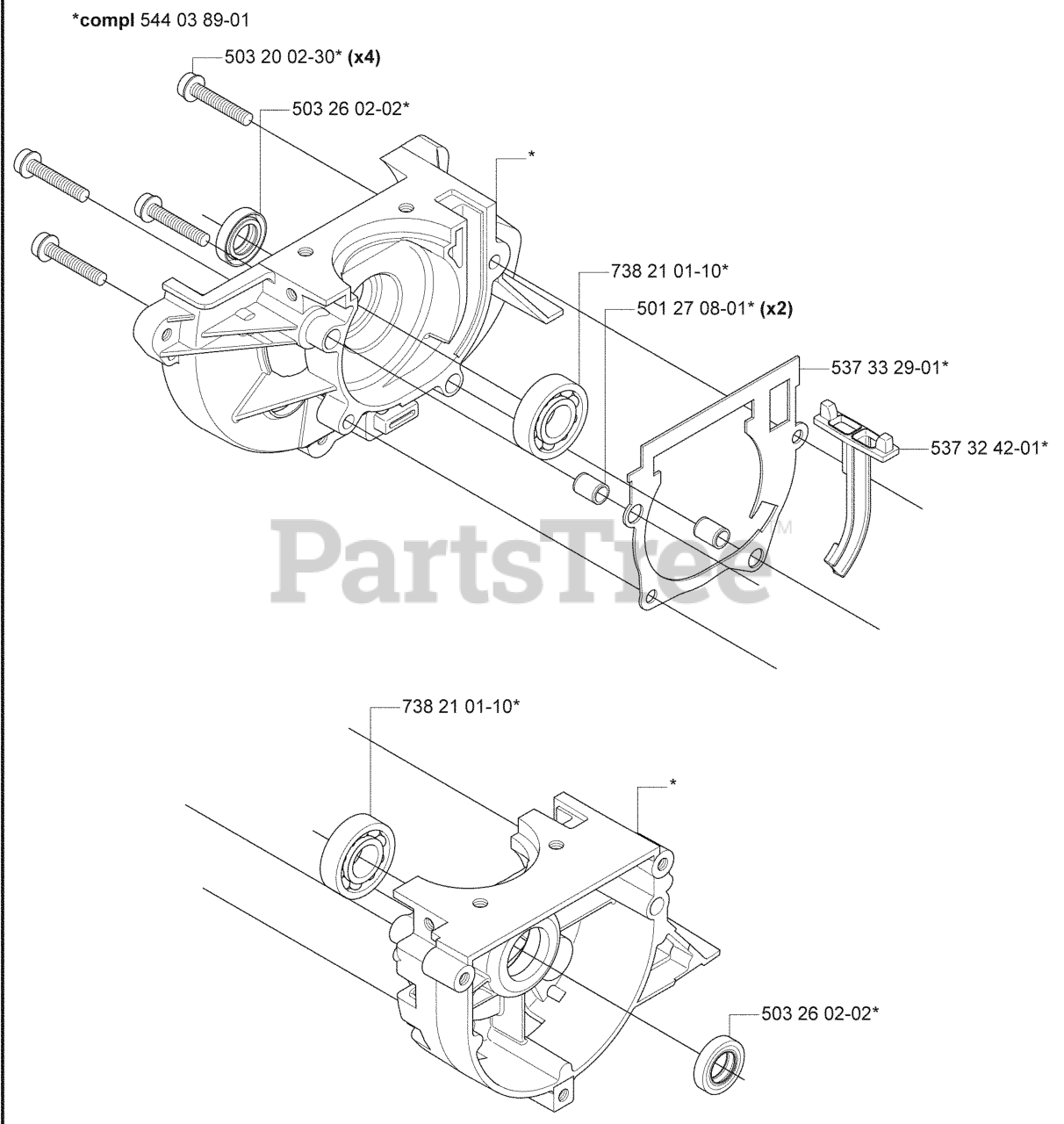 *compl 544 03 89-01

503 20 02-30* (x4)

503 26 02-02*

*

738 21 01-10*

501 27 08-01* (x2)

537 33 29-01*

537 32 42-01*

PartsTree™

738 21 01-10*

*

503 26 02-02*