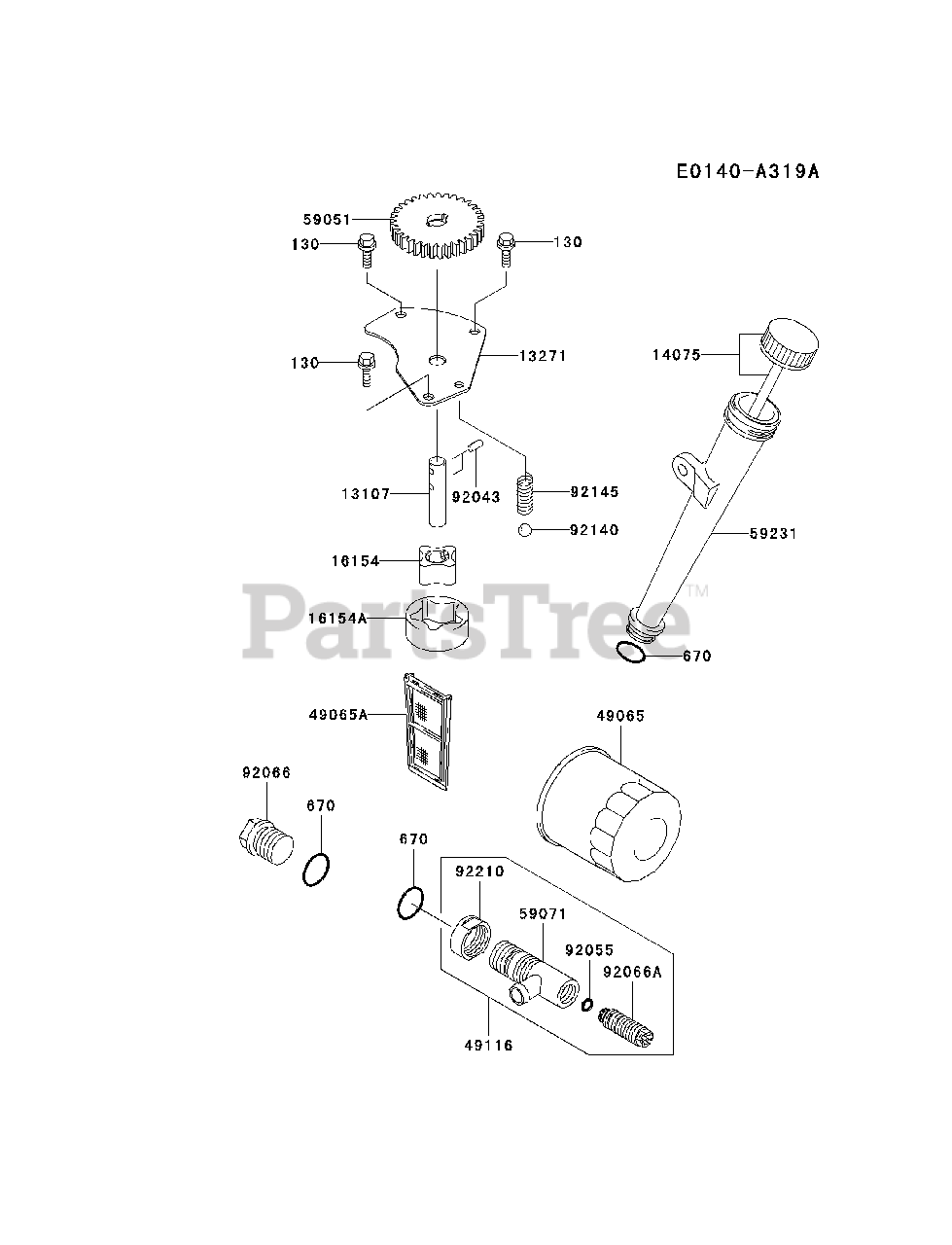 E0140-A319A

59051
130
130
130
13271
14075
13107
92043
92145
92140
59231
16154
16154A
PartsTree™
670
49065A
49065
92066
670
670
92210
59071
92055
92066A
49116