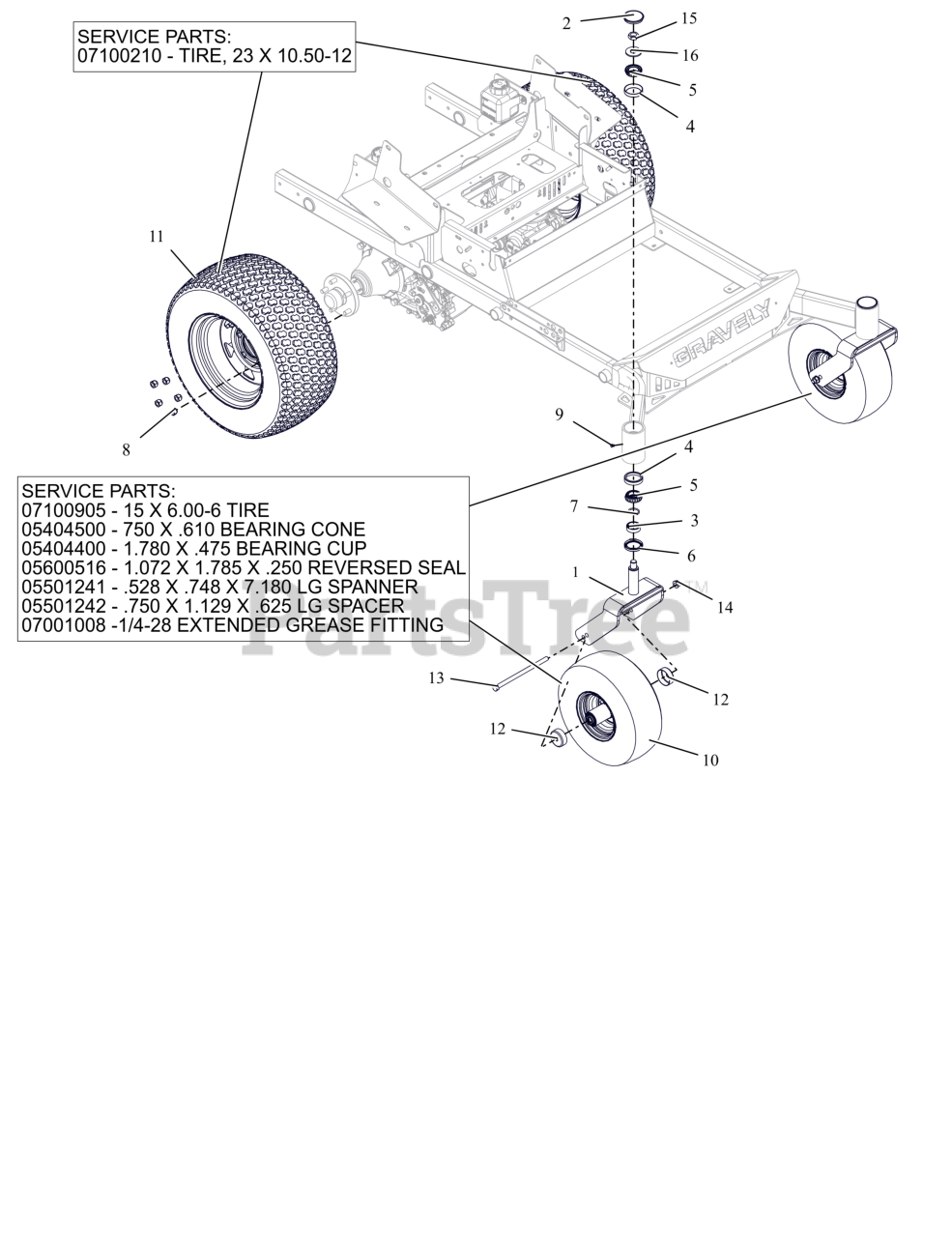 SERVICE PARTS:
07100210 - TIRE, 23 X 10.50-12

2
15
16
5
4

11

GRAVELY

8

9

4
5
7
3
6
1
14

SERVICE PARTS:
07100905 - 15 X 6.00-6 TIRE
05404500 - 750 X .610 BEARING CONE
05404400 - 1.780 X .475 BEARING CUP
05600516 - 1.072 X 1.785 X .250 REVERSED SEAL
05501241 - .528 X .748 X 7.180 LG SPANNER
05501242 - .750 X 1.129 X .625 LG SPACER
07001008 -1/4-28 EXTENDED GREASE FITTING

PartsTree™

13
12
12
10