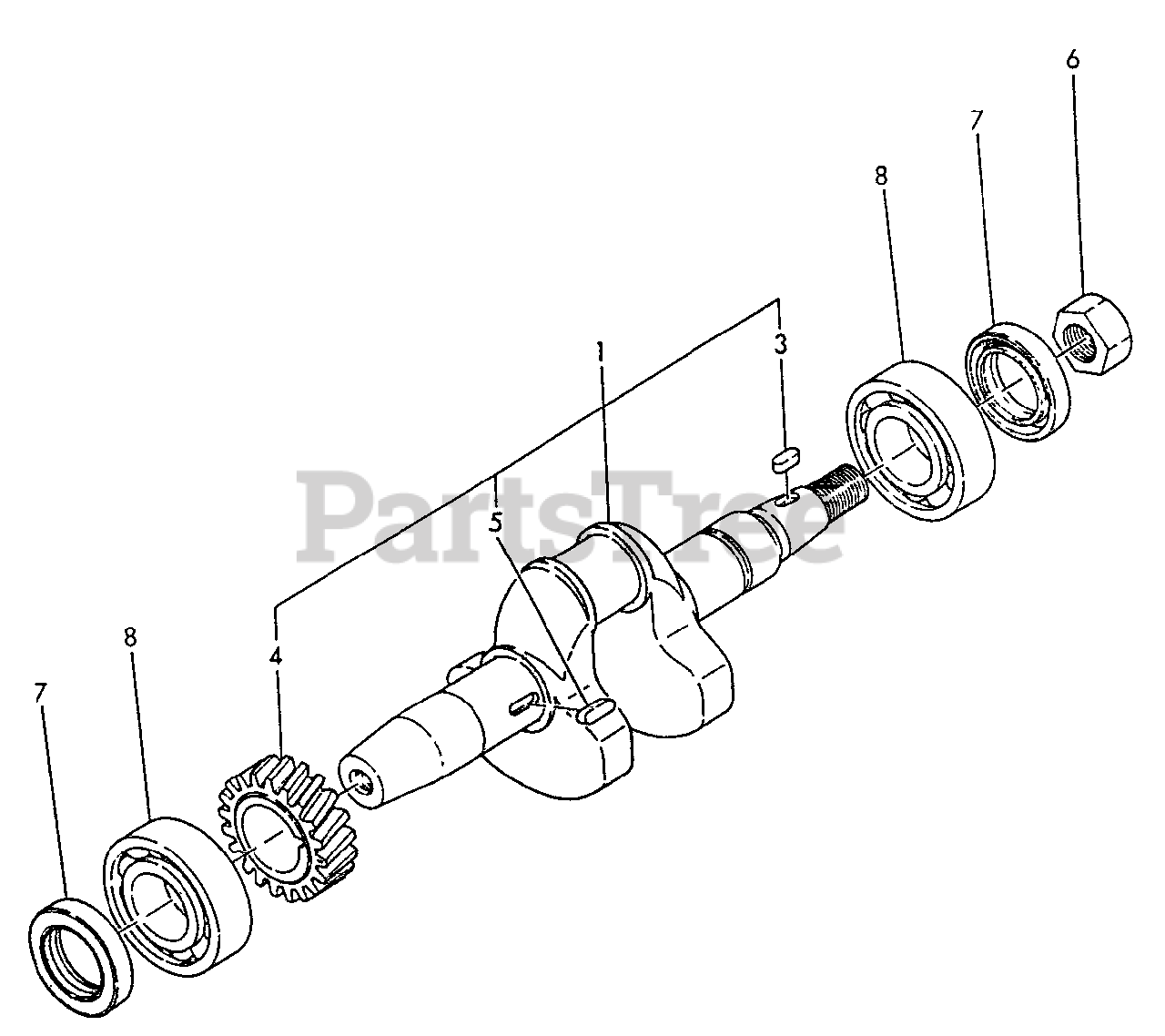 6
7
8
3
1
PartsTree
5
4
8
7