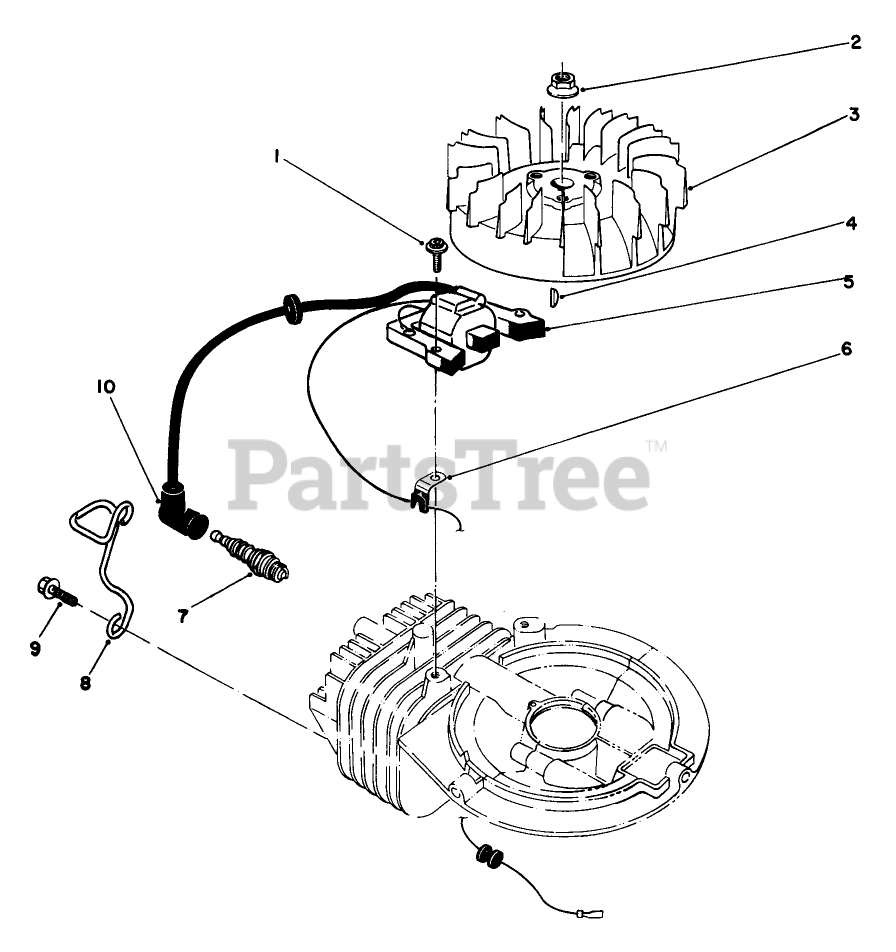 2
3
1
4
5
6
10
PartsTree™
7
9
8