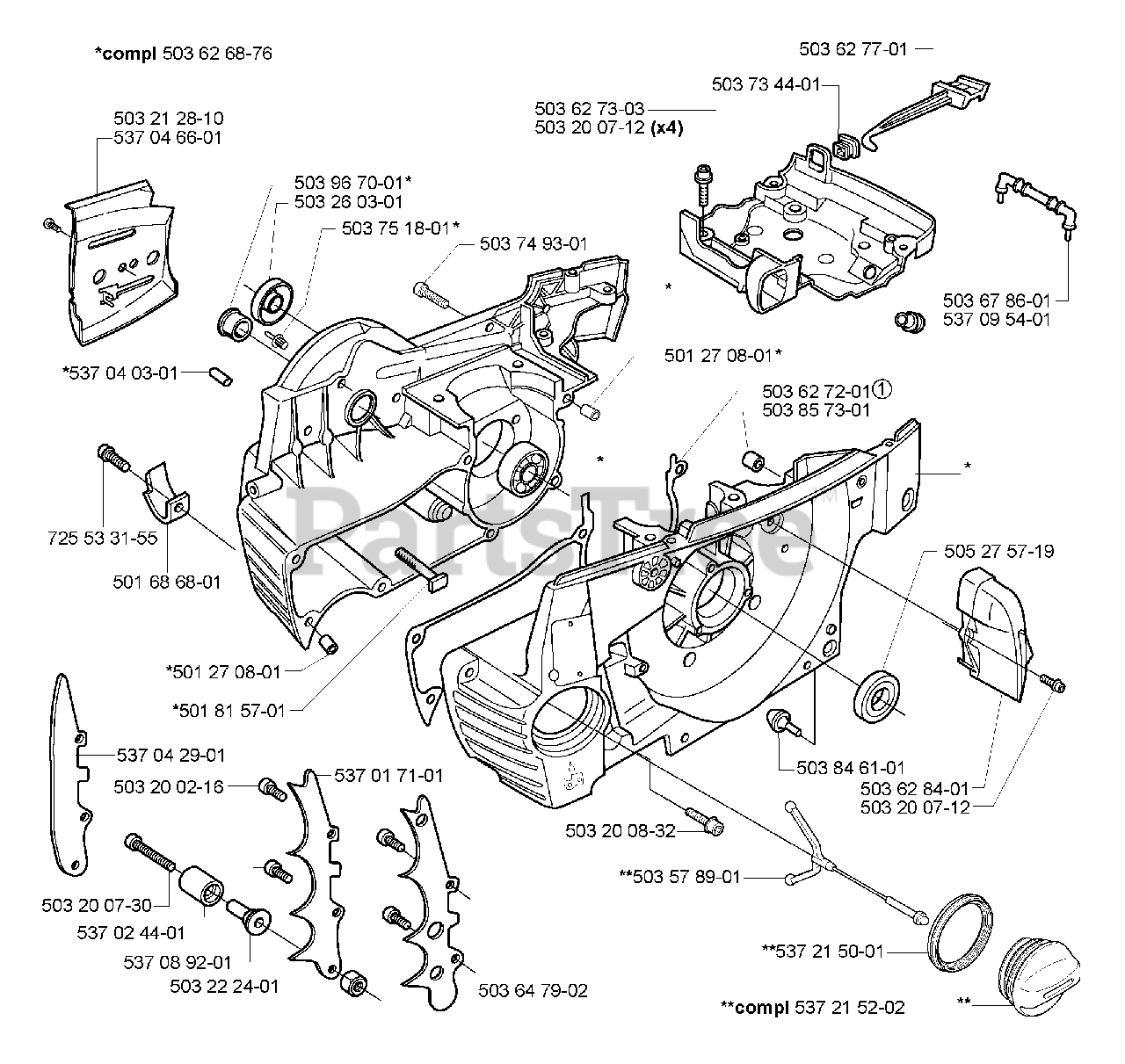 *compl 503 62 68-76

503 62 77-01

503 73 44-01

503 62 73-03
503 20 07-12 (x4)

503 21 28-10
537 04 66-01

503 96 70-01*
503 26 03-01

503 75 18-01*

503 74 93-01

*

503 67 86-01
537 09 54-01

*537 04 03-01

501 27 08-01*

503 62 72-01①
503 85 73-01

*

*

725 53 31-55

501 68 68-01

PartsTree™

505 27 57-19

*501 27 08-01

*501 81 57-01

537 04 29-01

503 20 02-16

537 01 71-01

503 84 61-01

503 62 84-01
503 20 07-12

503 20 08-32

**503 57 89-01

503 20 07-30

537 02 44-01

537 08 92-01

503 22 24-01

503 64 79-02

**537 21 50-01

**compl 537 21 52-02

**