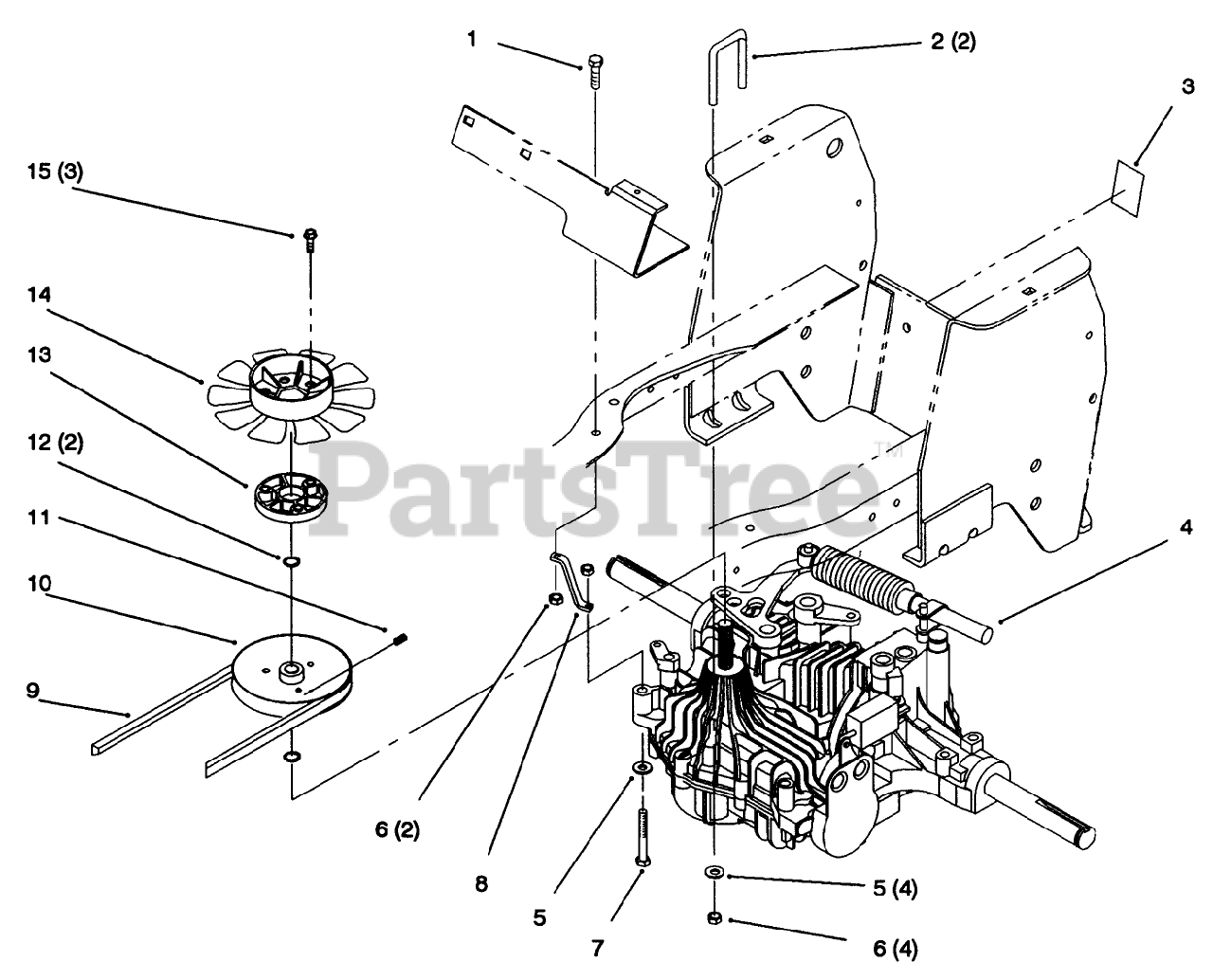 1
2 (2)
3
15 (3)
14
13
12 (2)
11
10
9
PartsTree™
4
6 (2)
8
5
7
5 (4)
6 (4)