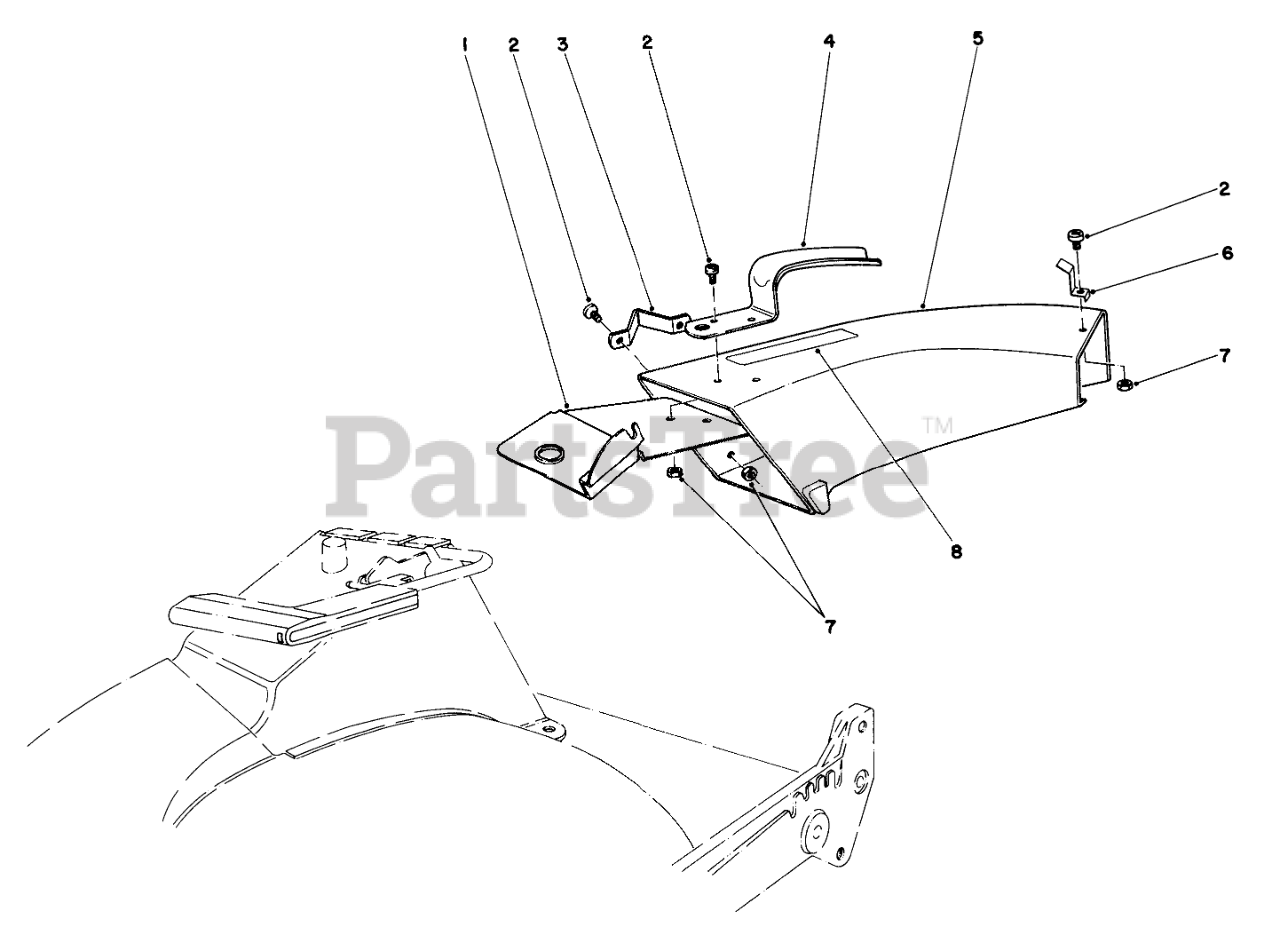 1
2
3
2
4
5
2
6
7
PartsTree™
8
7