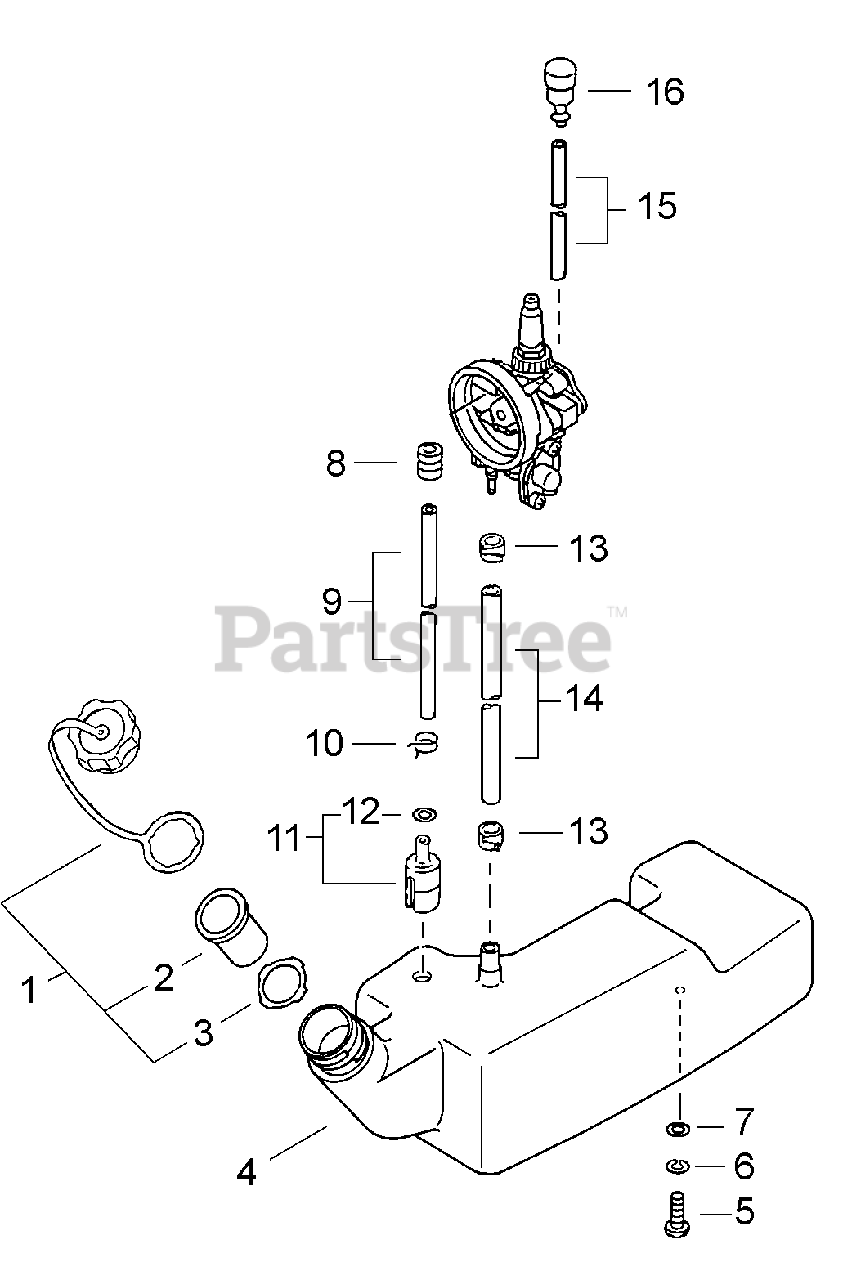 16
15
8
13
9
PartsTree™
14
10
12
11
13
1
2
3
4
7
6
5