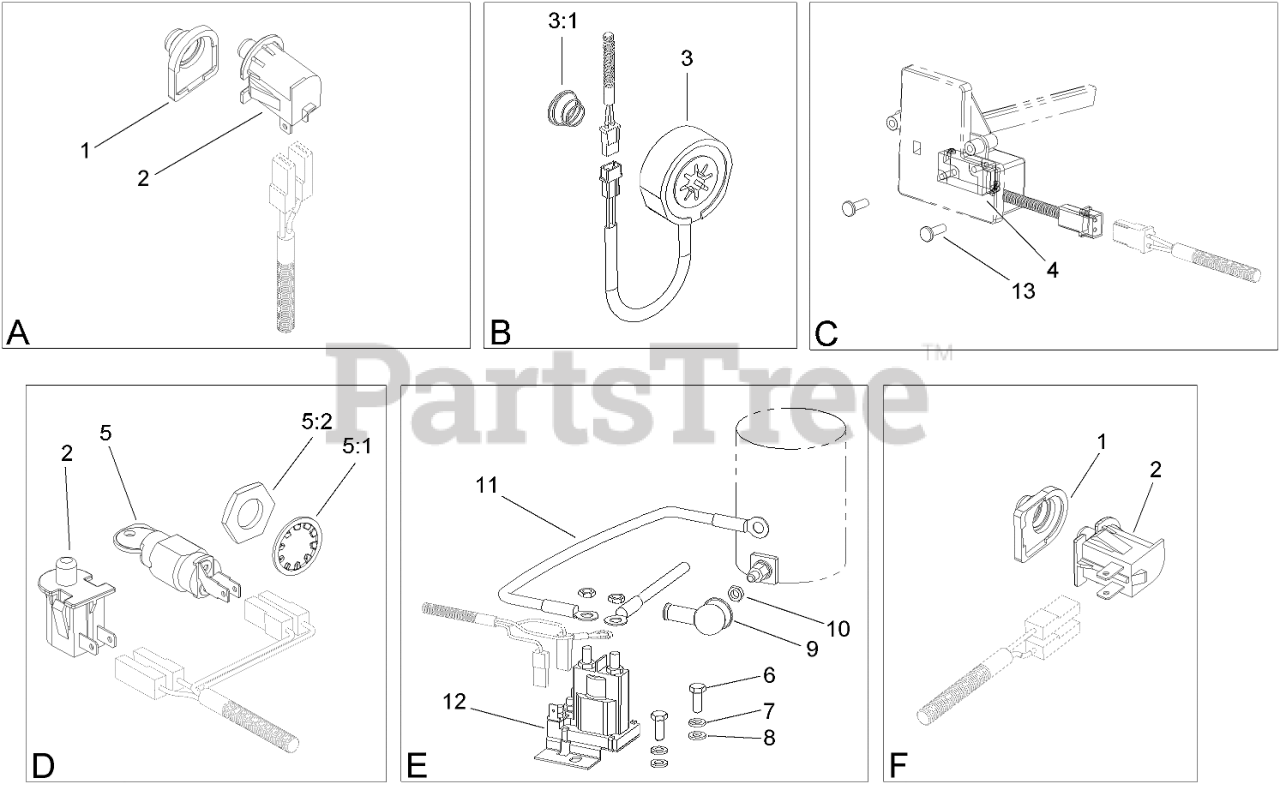 1
2
A

3:1
3
B

4
13
C

PartsTree™

2
5
5:2
5:1
D

11
10
9
6
7
8
12
E

1
2
F