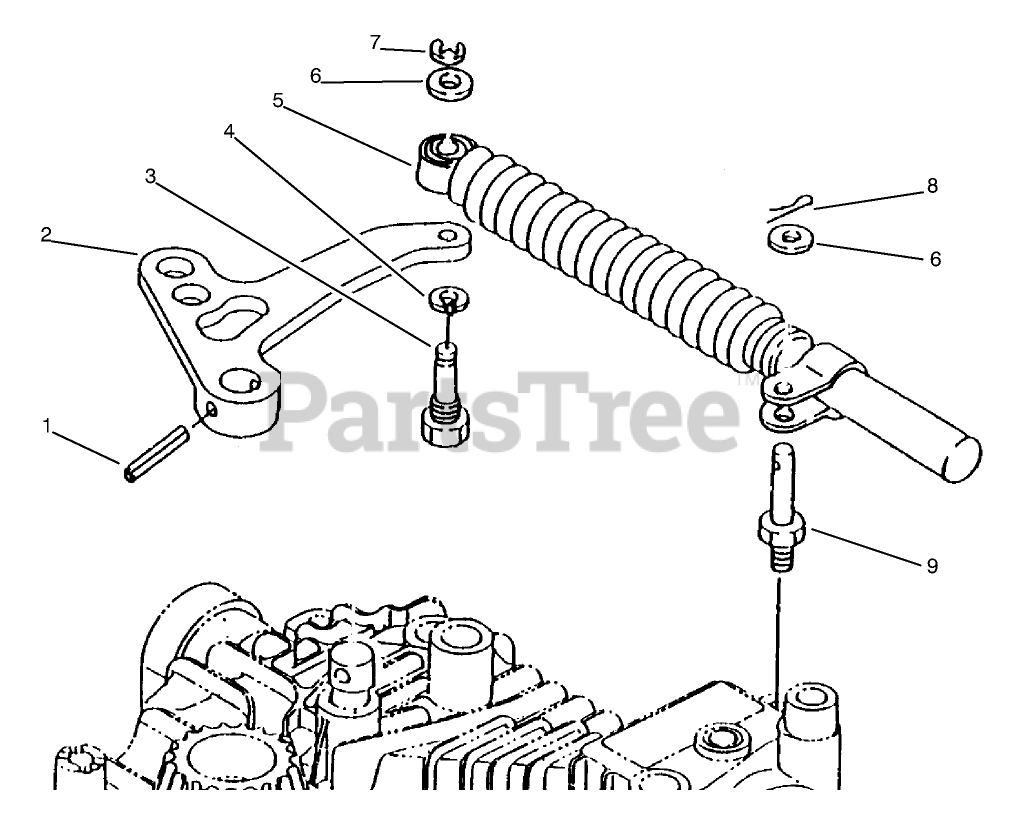 7
6
5
4
3
2
8
6
1
PartsTree™
9