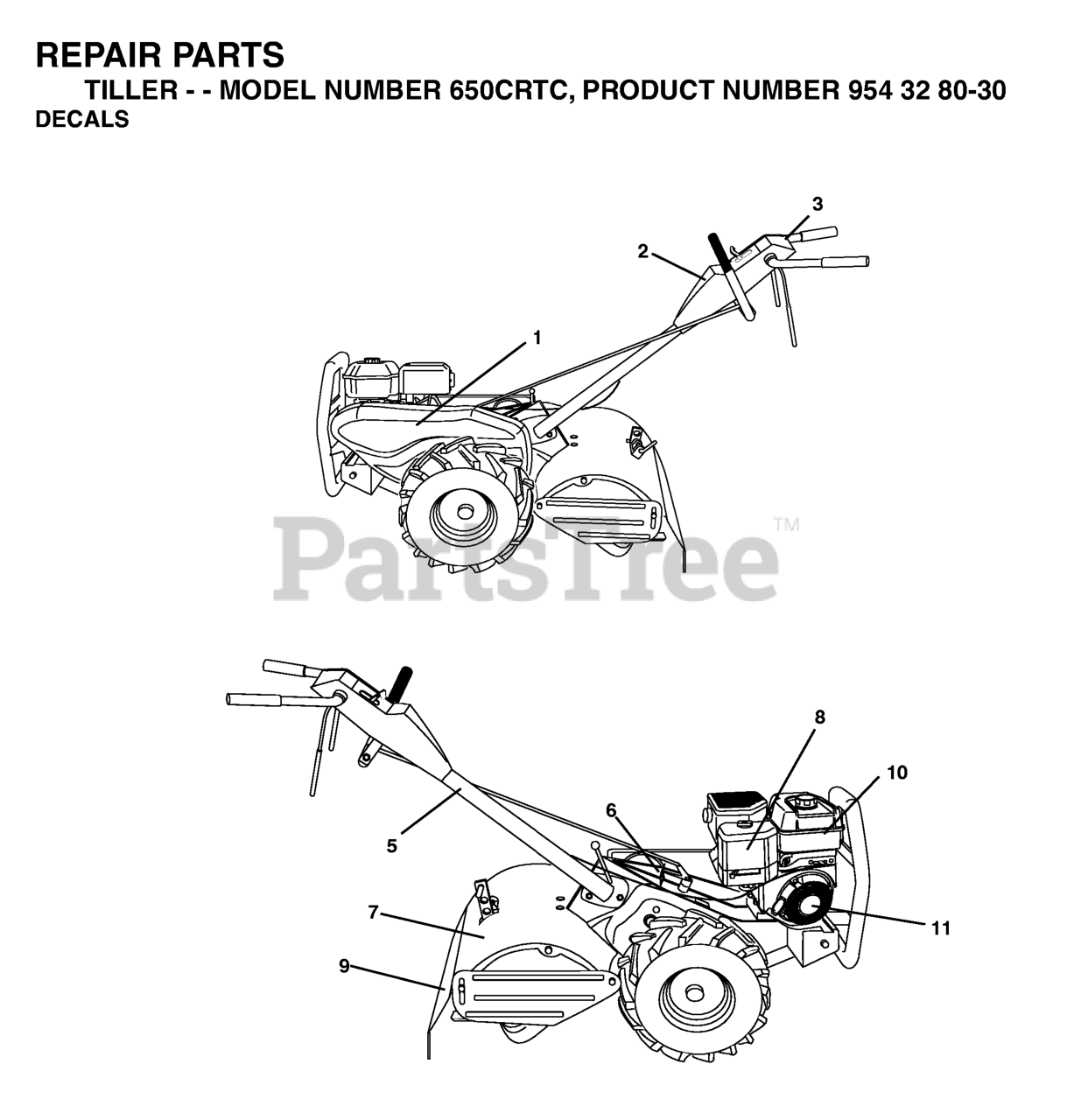 REPAIR PARTS
TILLER - - MODEL NUMBER 650CRTC, PRODUCT NUMBER 954 32 80-30
DECALS

3
2
1

PartsTree™

8
10
6
5
7
11
9