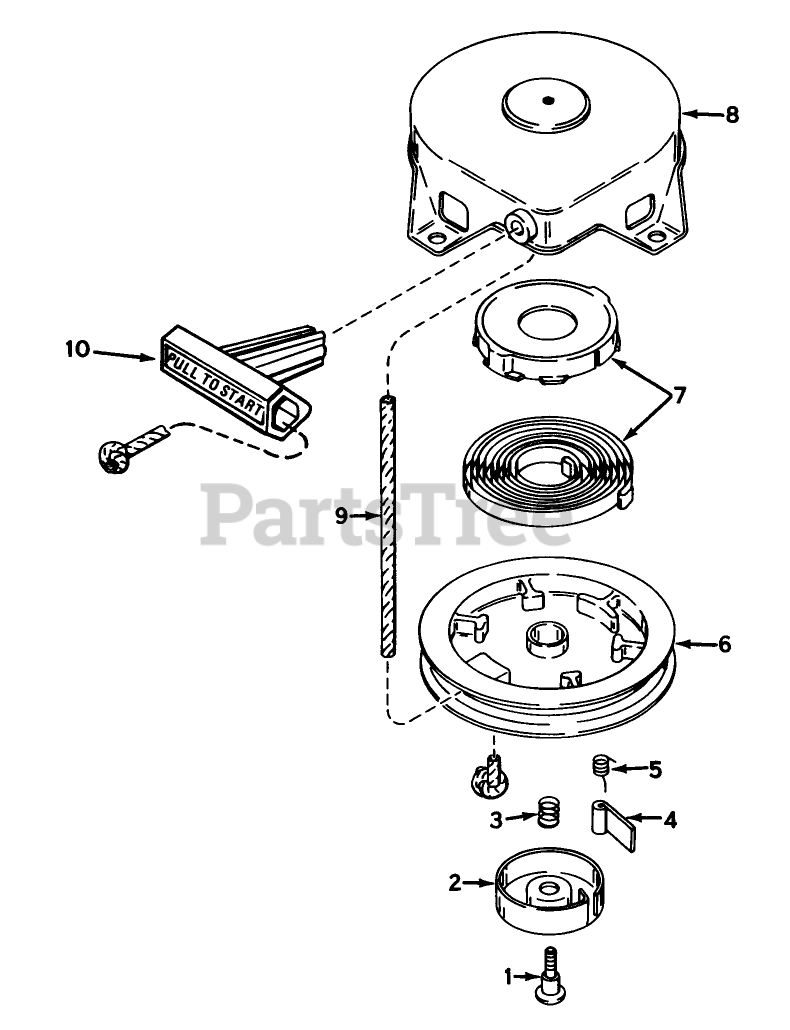 8

10

PULL TO START

7

PartsTree

9

6

5

3

4

2

1