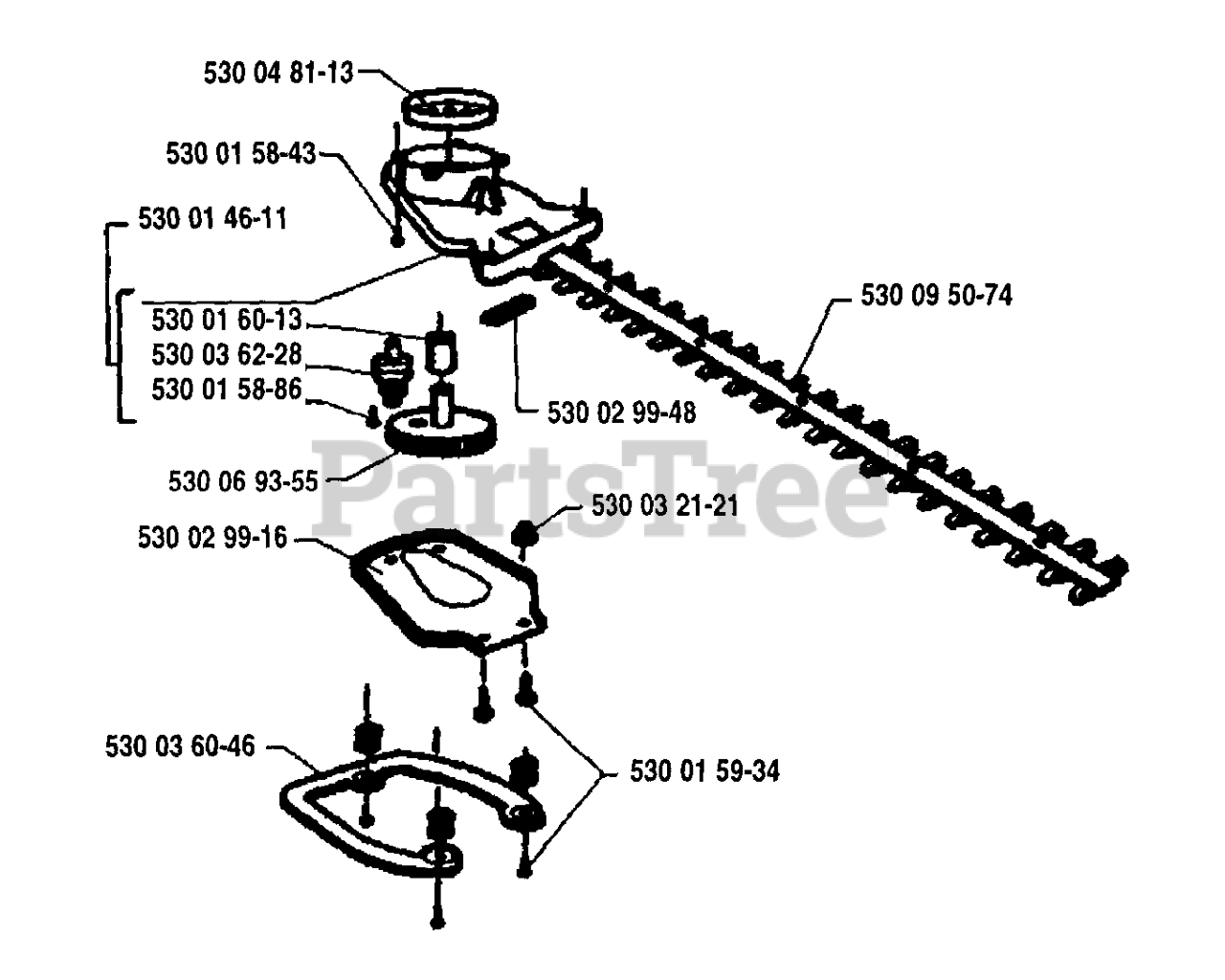 530 04 81-13

530 01 58-43

530 01 46-11

530 01 60-13

530 03 62-28

530 01 58-86

530 09 50-74

530 02 99-48

530 06 93-55

PartsTree

530 03 21-21

530 02 99-16

530 03 60-46

530 01 59-34