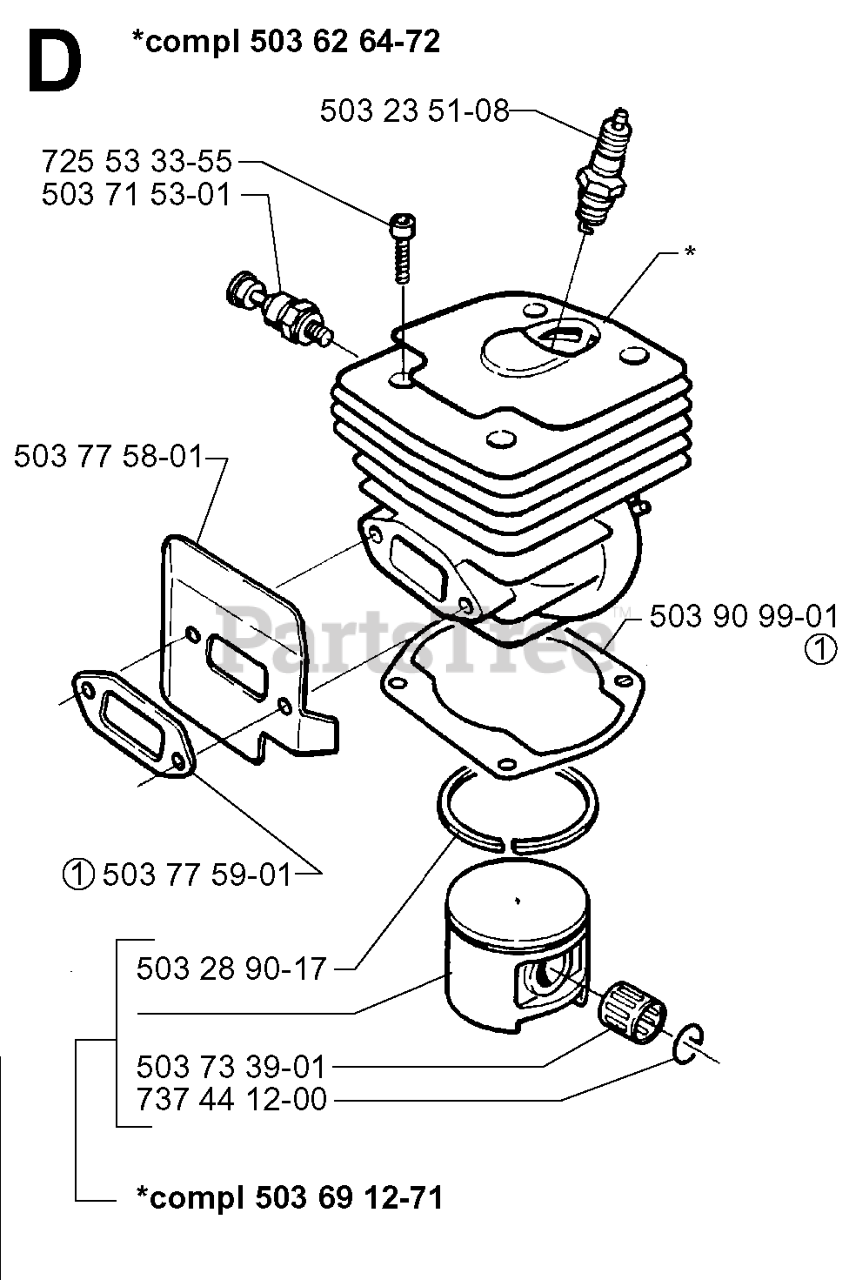 D *compl 503 62 64-72

503 23 51-08

725 53 33-55
503 71 53-01

*

503 77 58-01

PartsTree™

503 90 99-01
①

① 503 77 59-01

503 28 90-17

503 73 39-01
737 44 12-00

*compl 503 69 12-71