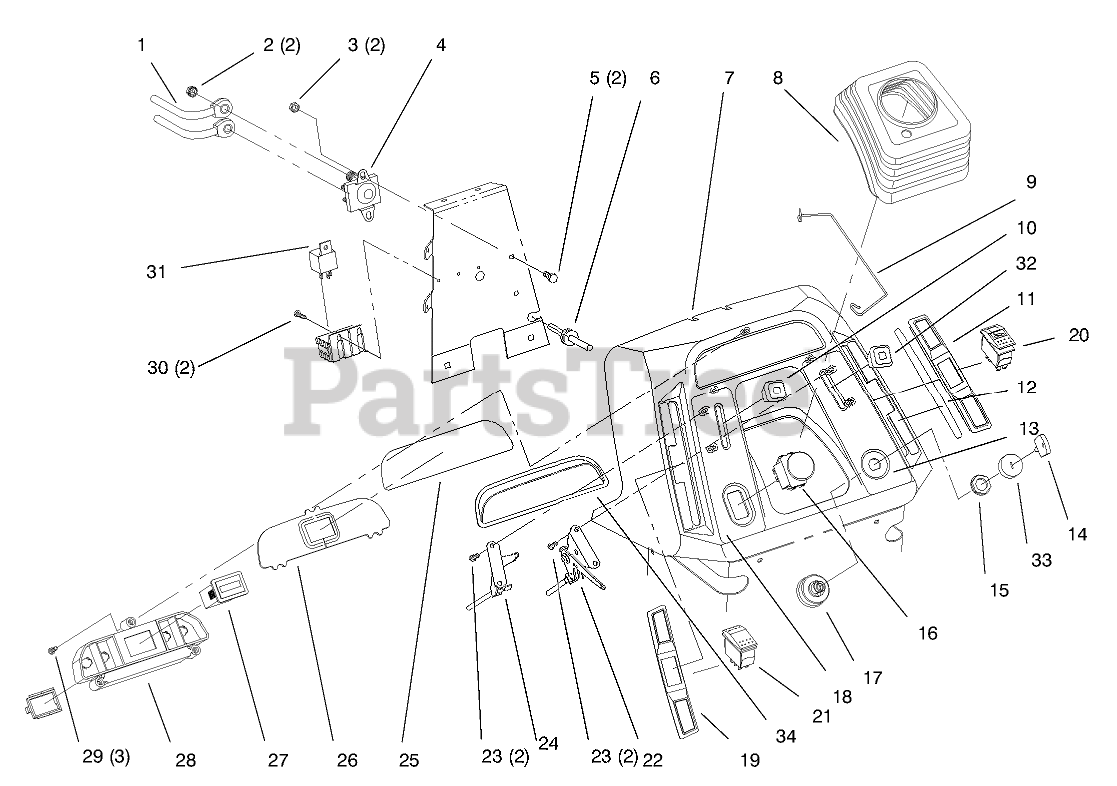 1
2 (2)
3 (2)
4
5 (2)
6
7
8
9
10
32
11
20
12
13
14
33
15
16
17
18
21
19
34
22
23 (2)
24
23 (2)
25
26
27
28
29 (3)
30 (2)
31
PartsTree