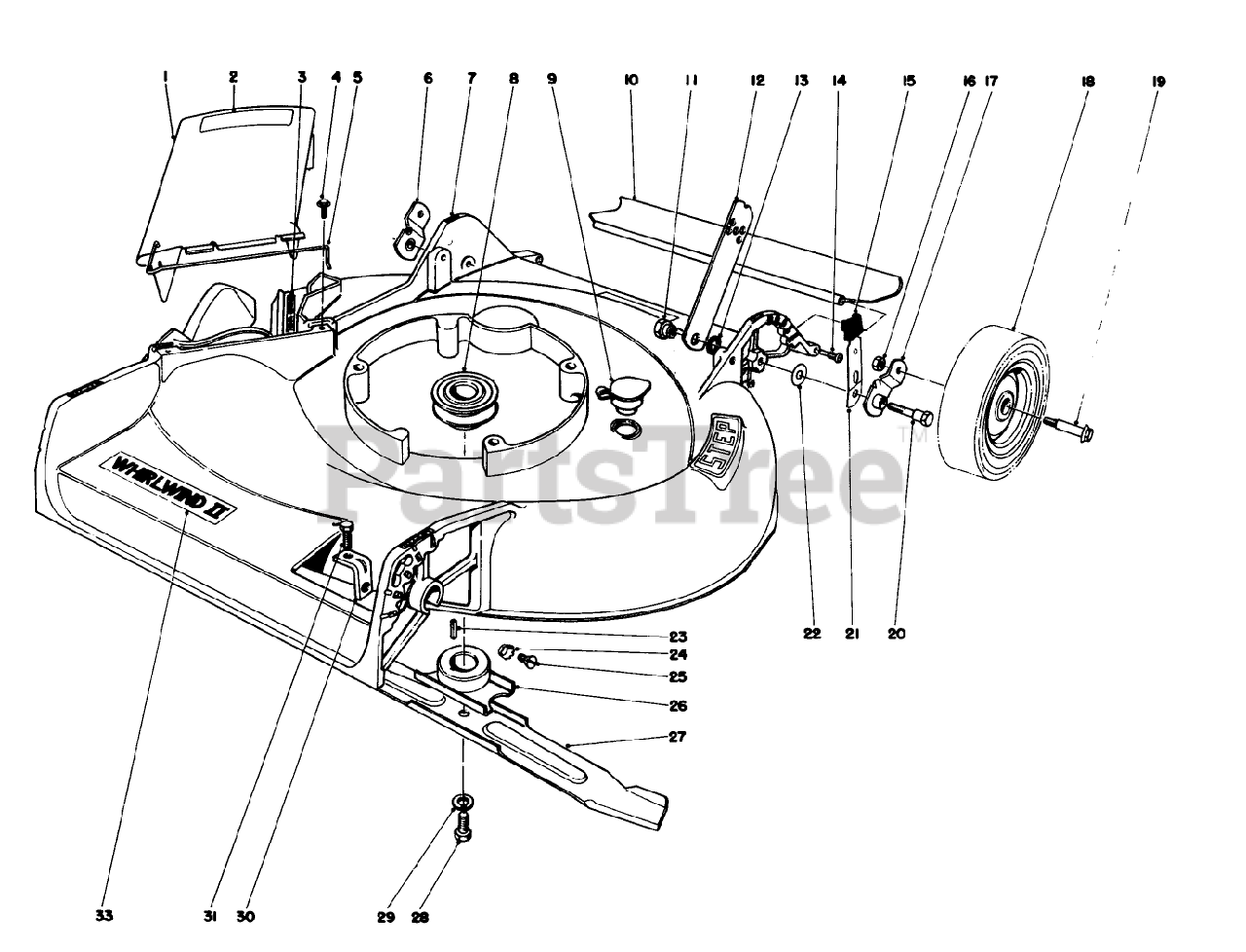 1
2
3
4
5
6
7
8
9
10
11
12
13
14
15
16
17
18
19

WHIRLWIND II
STEP

PartsTree™

22
21
20
23
24
25
26
27

33
31
30
29
28