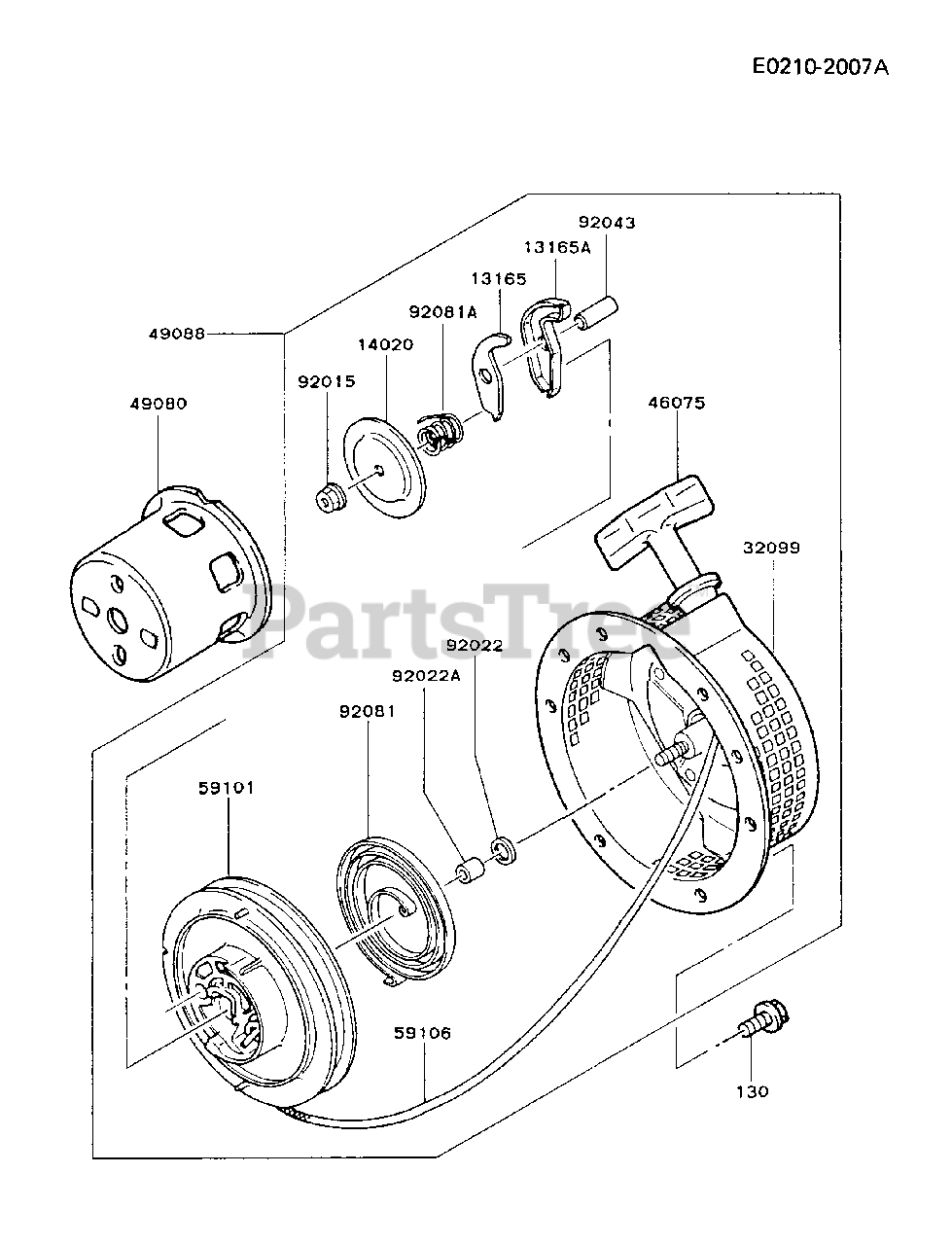 E0210-2007A

92043
13165A
13165
92081A
49088
14020
92015
49080
46075
32099
PartsTree
92022
92022A
92081
59101
59106
130